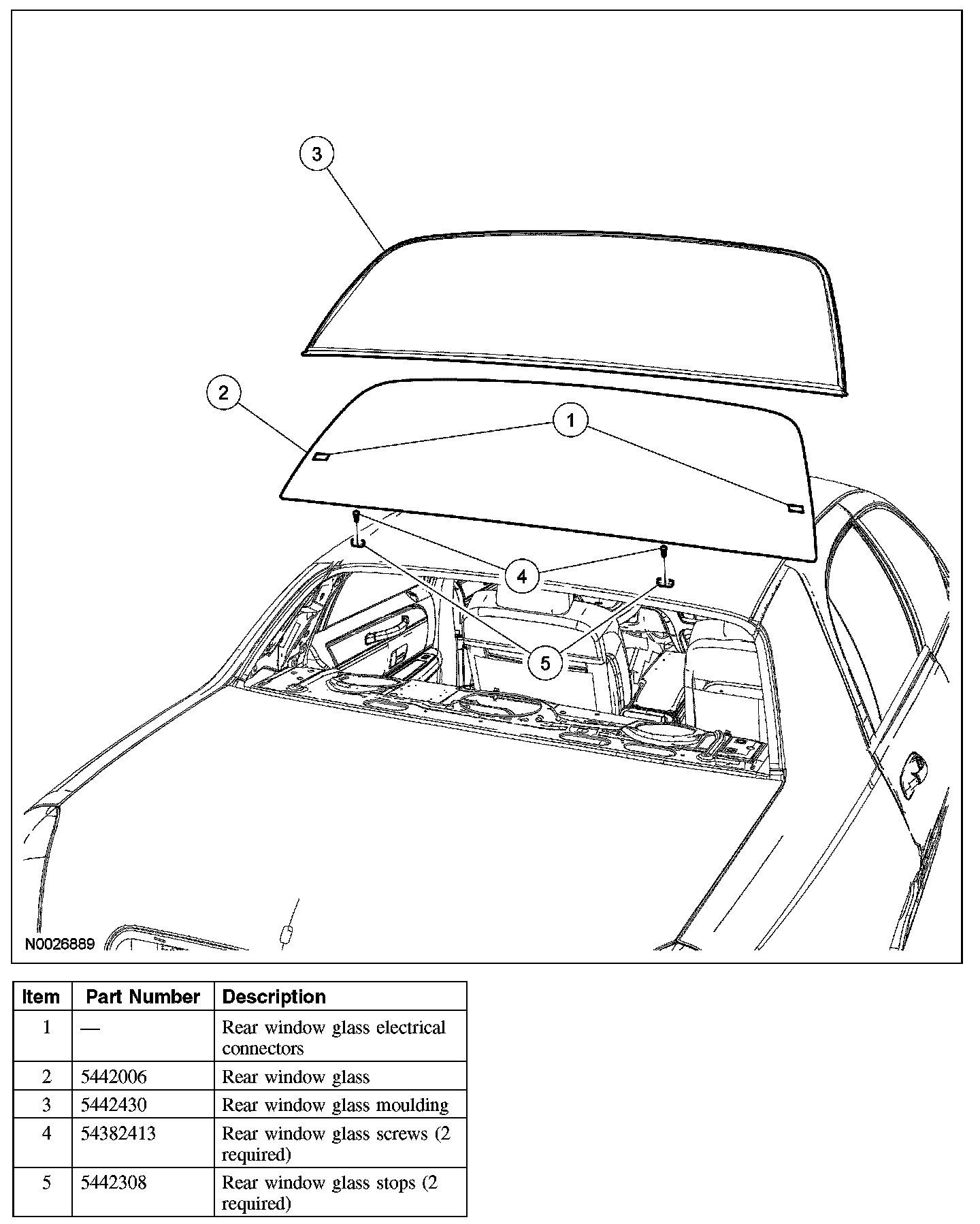 3

2

1

4

5

N0026889

| Item | Part Number | Description |
|---|---|---|
| 1 | — | Rear window glass electrical connectors |
| 2 | 5442006 | Rear window glass |
| 3 | 5442430 | Rear window glass moulding |
| 4 | 54382413 | Rear window glass screws (2 required) |
| 5 | 5442308 | Rear window glass stops (2 required) |