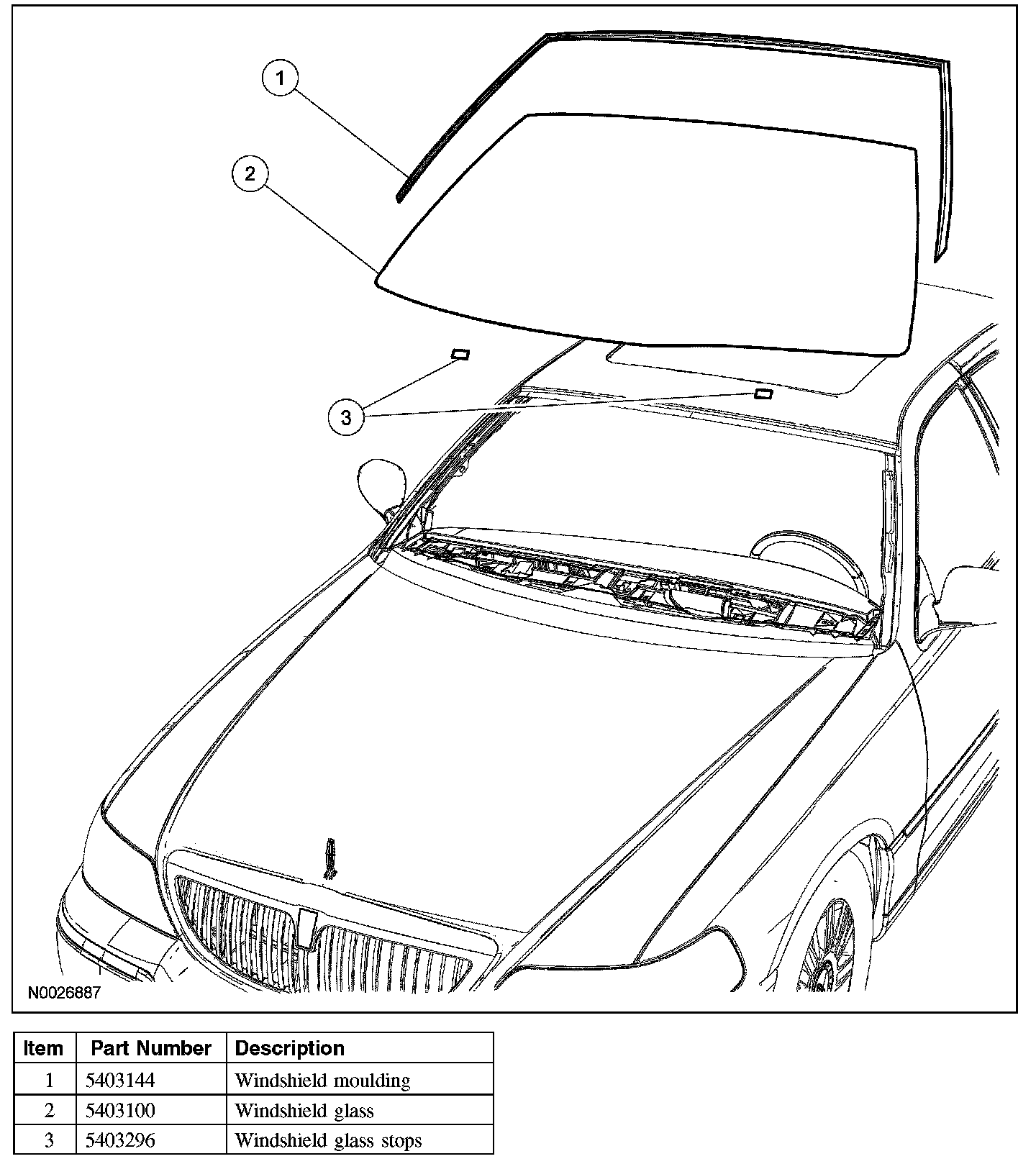 1

2

3

N0026887

| Item | Part Number | Description |
|---|---|---|
| 1 | 5403144 | Windshield moulding |
| 2 | 5403100 | Windshield glass |
| 3 | 5403296 | Windshield glass stops |