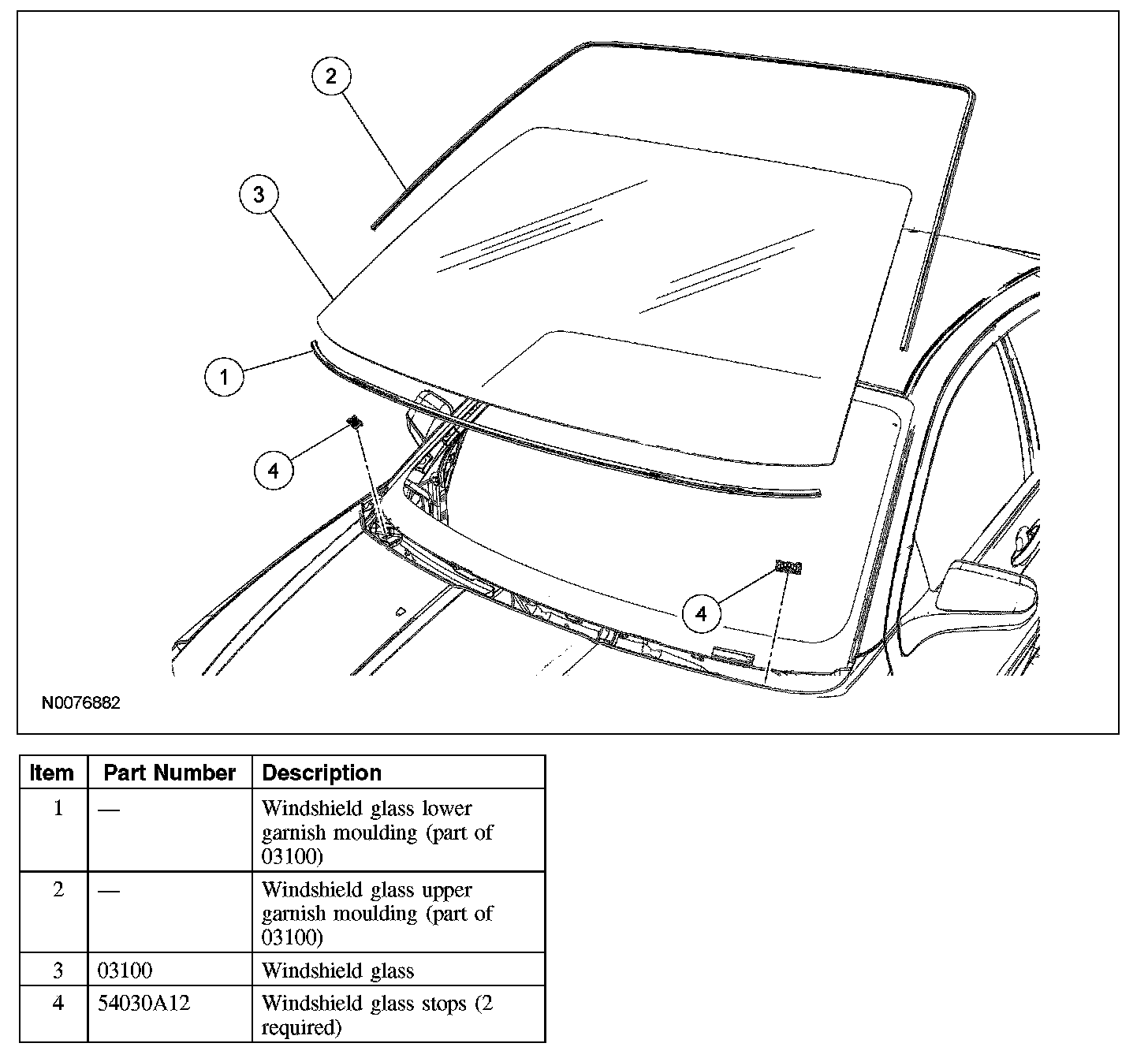 2
3
1
4
4
N0076882

| Item | Part Number | Description |
|---|---|---|
| 1 | — | Windshield glass lower garnish moulding (part of 03100) |
| 2 | — | Windshield glass upper garnish moulding (part of 03100) |
| 3 | 03100 | Windshield glass |
| 4 | 54030A12 | Windshield glass stops (2 required) |