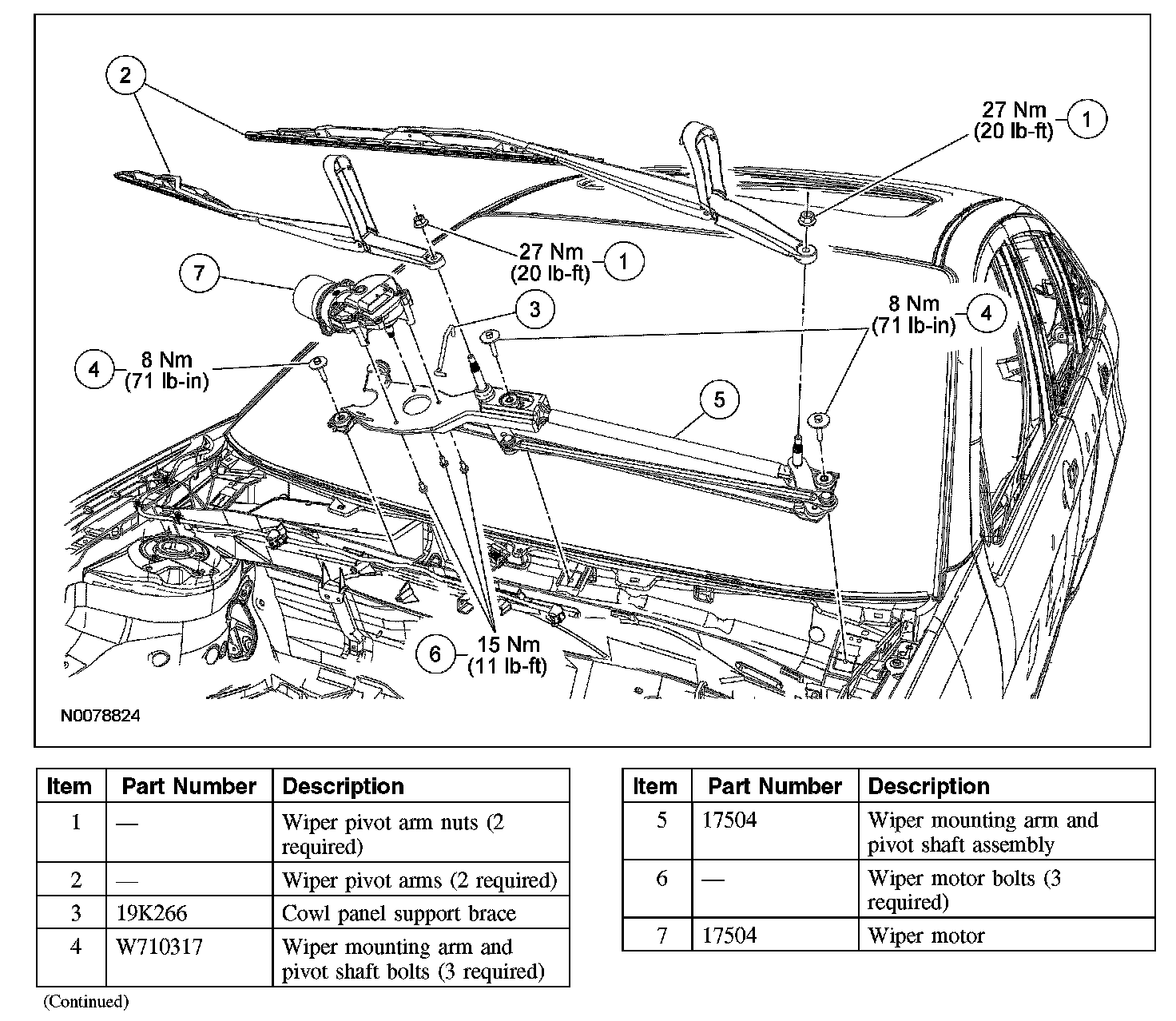 2

27 Nm (20 lb-ft) 1

27 Nm (20 lb-ft) 1

7

3

8 Nm (71 lb-in) 4

4 8 Nm (71 lb-in)

5

6 15 Nm (11 lb-ft)

N0078824

| Item | Part Number | Description |
|---|---|---|
| 1 | — | Wiper pivot arm nuts (2 required) |
| 2 | — | Wiper pivot arms (2 required) |
| 3 | 19K266 | Cowl panel support brace |
| 4 | W710317 | Wiper mounting arm and pivot shaft bolts (3 required) |

(Continued)

| Item | Part Number | Description |
|---|---|---|
| 5 | 17504 | Wiper mounting arm and pivot shaft assembly |
| 6 | — | Wiper motor bolts (3 required) |
| 7 | 17504 | Wiper motor |