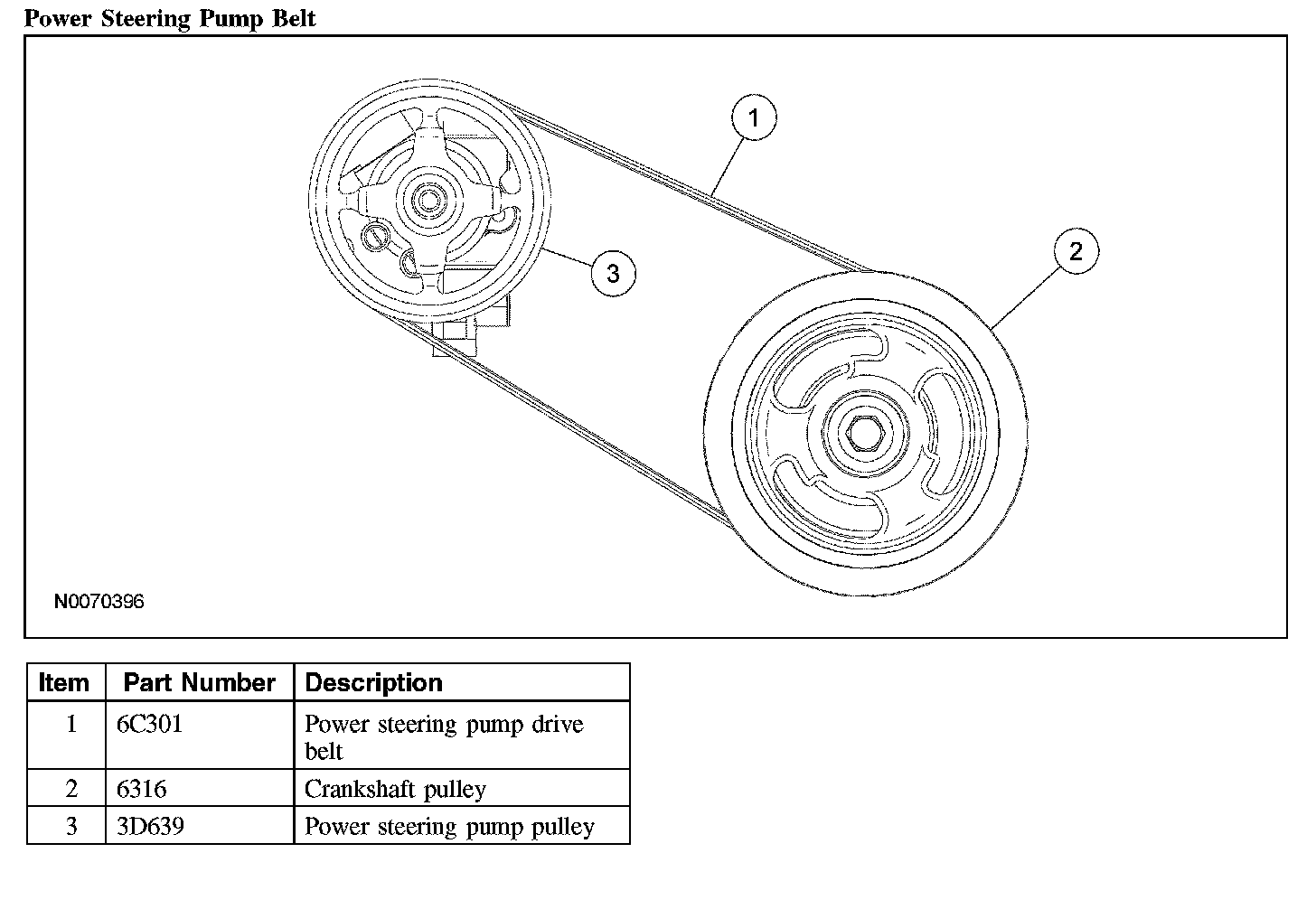 Power Steering Pump Belt

1

2

3

N0070396

| Item | Part Number | Description |
|---|---|---|
| 1 | 6C301 | Power steering pump drive belt |
| 2 | 6316 | Crankshaft pulley |
| 3 | 3D639 | Power steering pump pulley |