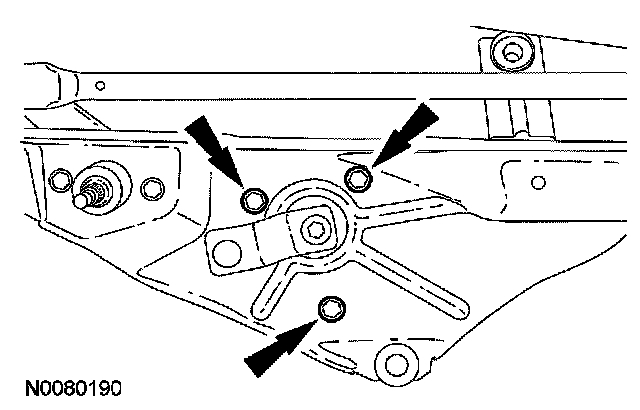 N0080190