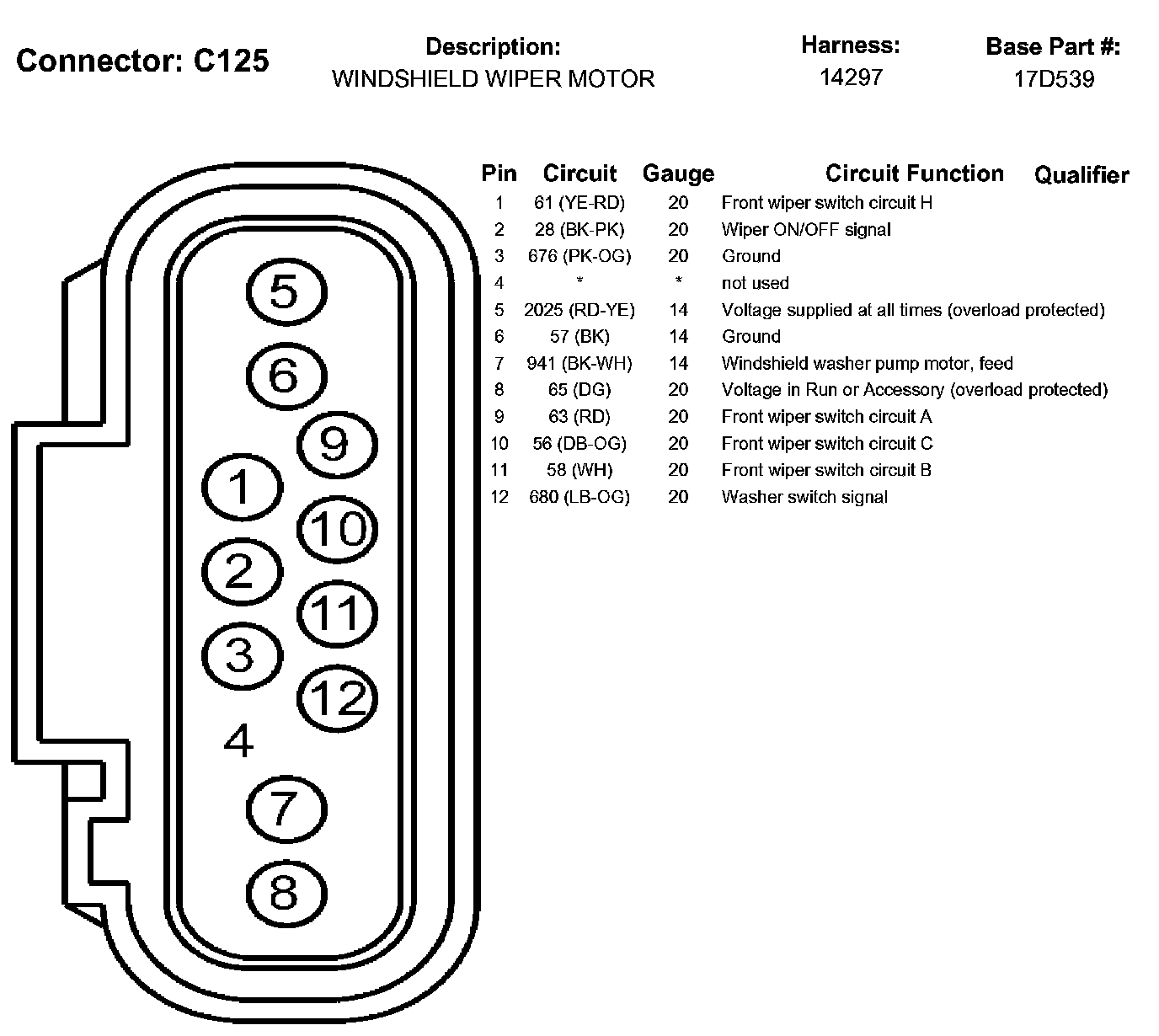 Connector: C125

Description:
WINDSHIELD WIPER MOTOR

Harness:
14297

Base Part #:
17D539

5
6
9
1
10
2
11
3
12
4
7
8

| Pin | Circuit | Gauge | Circuit Function | Qualifier |
|---|---|---|---|---|
| 1 | 61 (YE-RD) | 20 | Front wiper switch circuit H | |
| 2 | 28 (BK-PK) | 20 | Wiper ON/OFF signal | |
| 3 | 676 (PK-OG) | 20 | Ground | |
| 4 | * | * | not used | |
| 5 | 2025 (RD-YE) | 14 | Voltage supplied at all times (overload protected) | |
| 6 | 57 (BK) | 14 | Ground | |
| 7 | 941 (BK-WH) | 14 | Windshield washer pump motor, feed | |
| 8 | 65 (DG) | 20 | Voltage in Run or Accessory (overload protected) | |
| 9 | 63 (RD) | 20 | Front wiper switch circuit A | |
| 10 | 56 (DB-OG) | 20 | Front wiper switch circuit C | |
| 11 | 58 (WH) | 20 | Front wiper switch circuit B | |
| 12 | 680 (LB-OG) | 20 | Washer switch signal | |