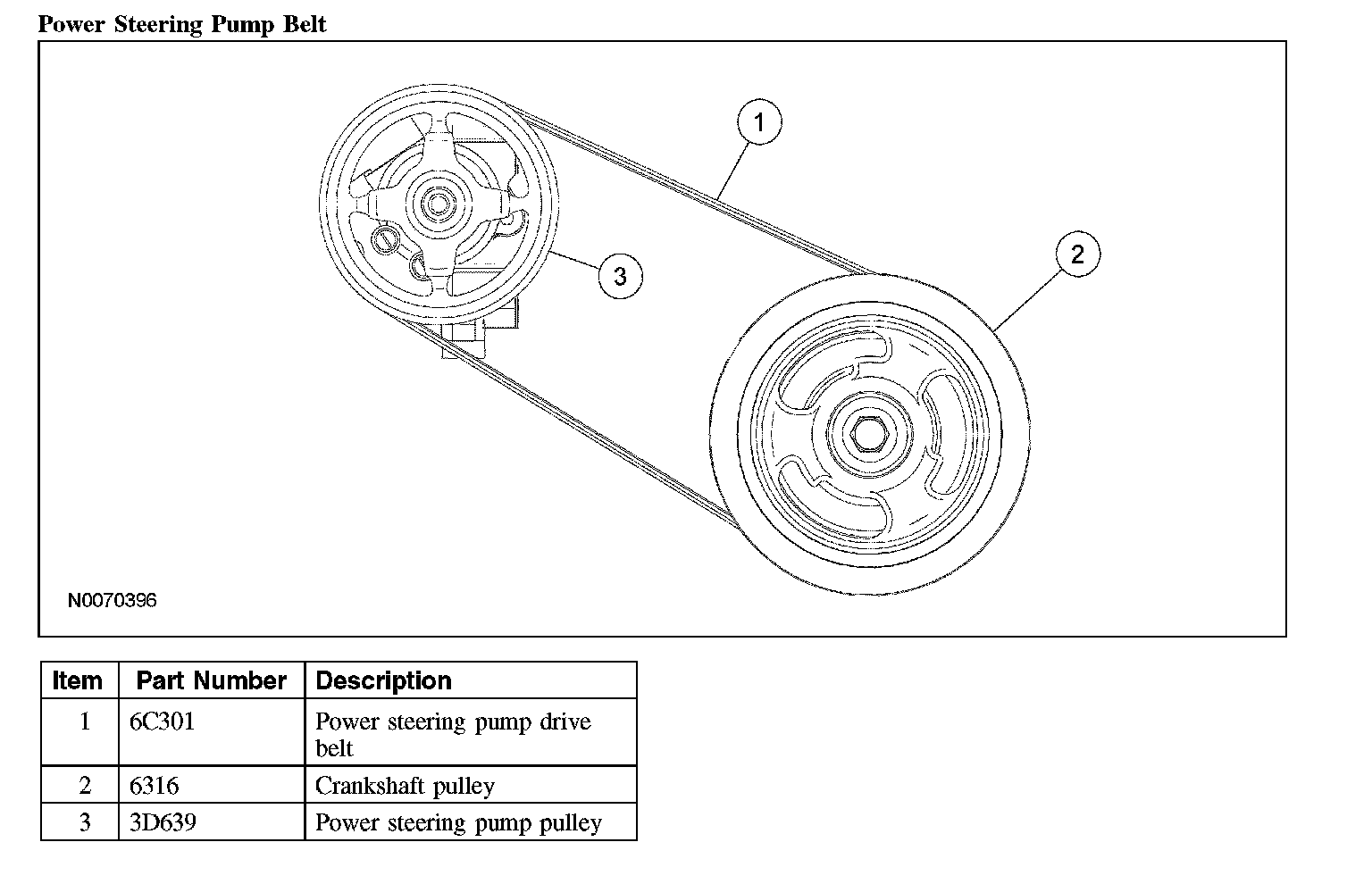 Power Steering Pump Belt

1

2

3

N0070396

| Item | Part Number | Description |
|---|---|---|
| 1 | 6C301 | Power steering pump drive belt |
| 2 | 6316 | Crankshaft pulley |
| 3 | 3D639 | Power steering pump pulley |