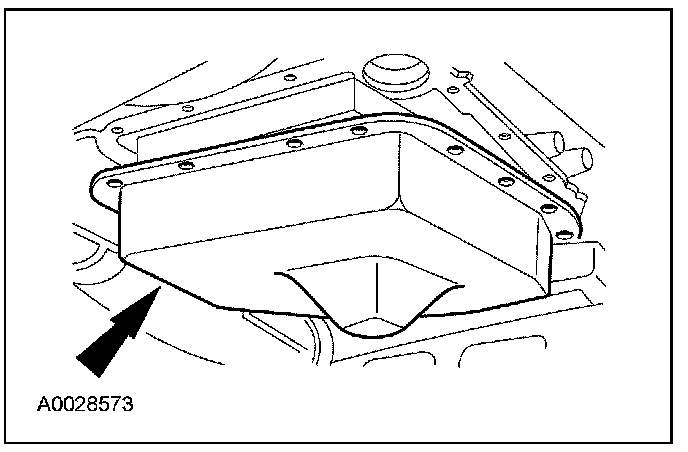 A0028573