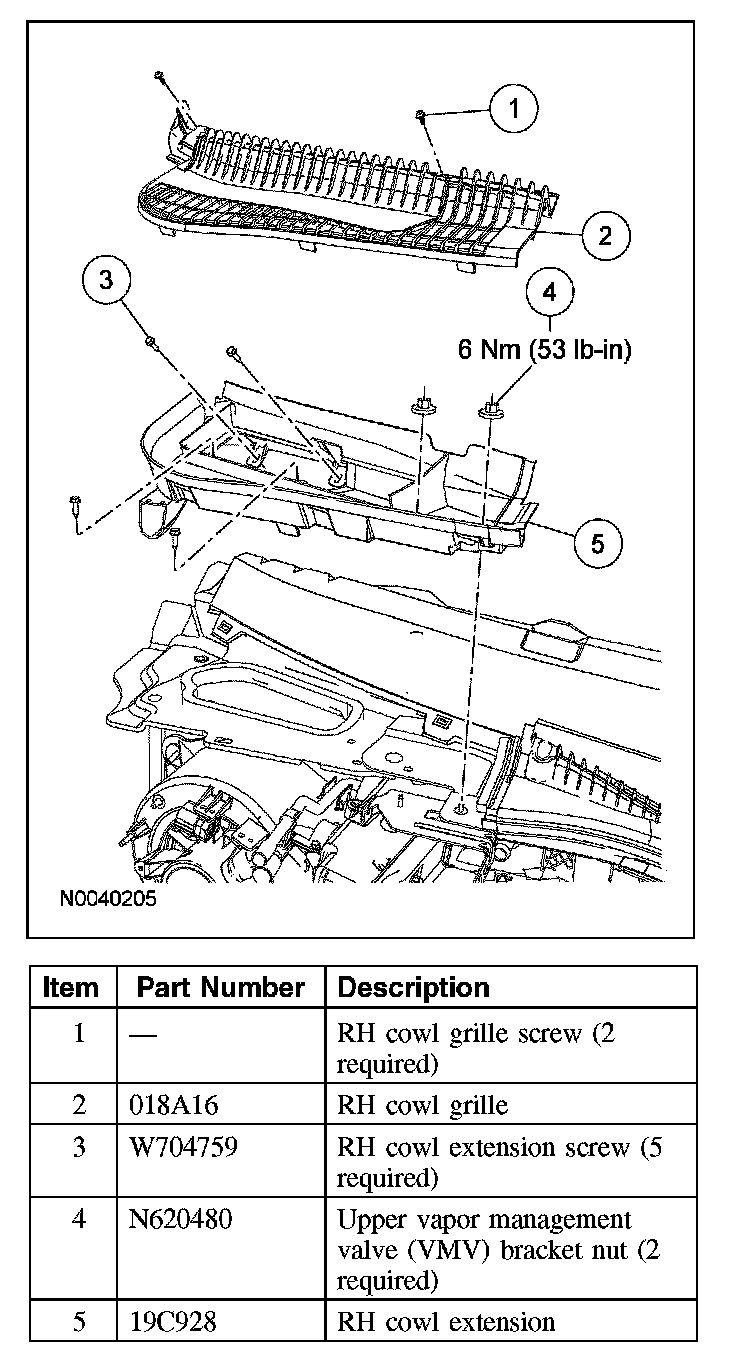 1
2
3
4
6 Nm (53 lb-in)
5
N0040205

| Item | Part Number | Description |
|---|---|---|
| 1 | — | RH cowl grille screw (2 required) |
| 2 | 018A16 | RH cowl grille |
| 3 | W704759 | RH cowl extension screw (5 required) |
| 4 | N620480 | Upper vapor management valve (VMV) bracket nut (2 required) |
| 5 | 19C928 | RH cowl extension |