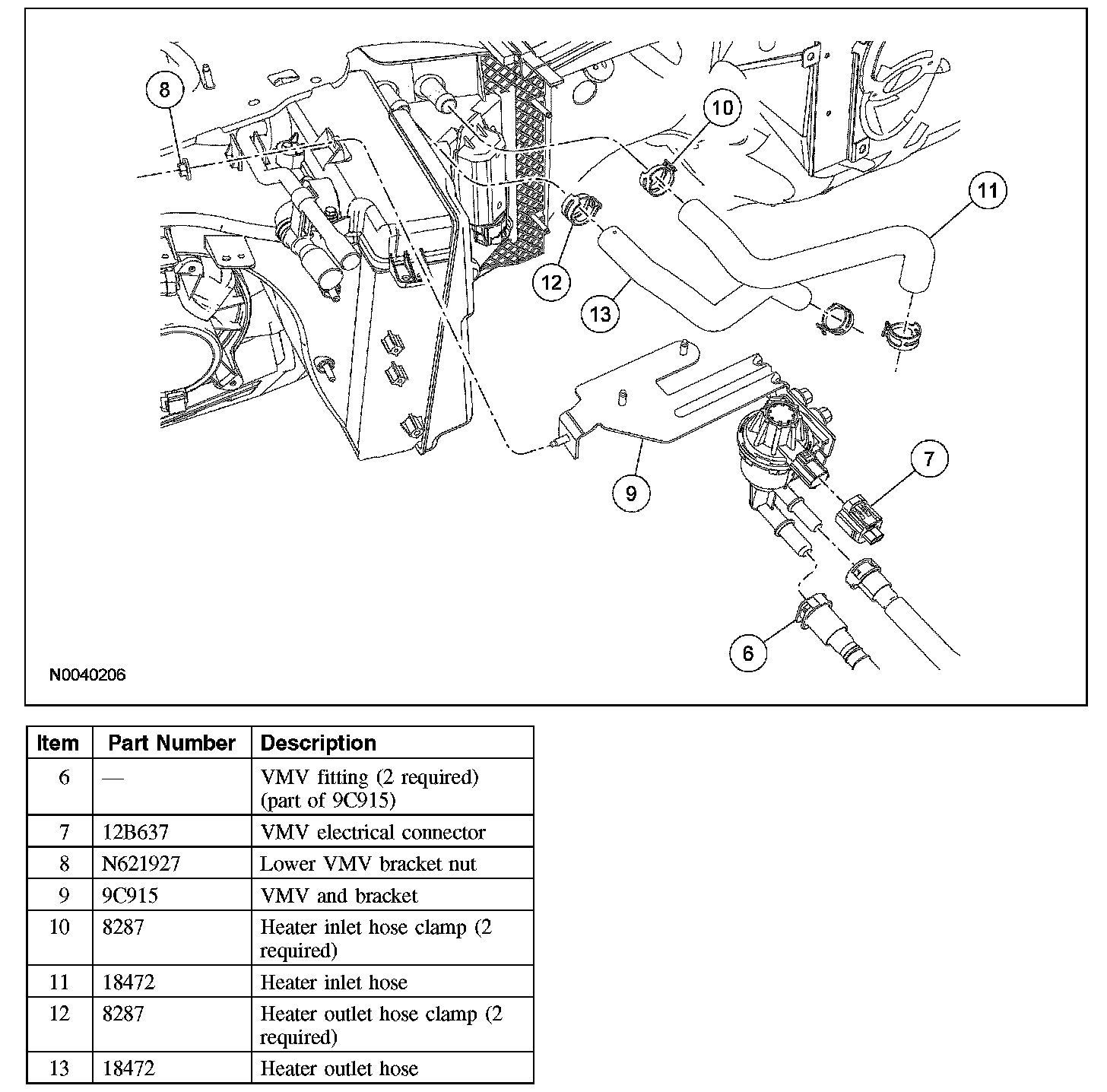 8
10
11
12
13
9
7
6
N0040206

| Item | Part Number | Description |
|---|---|---|
| 6 | — | VMV fitting (2 required) (part of 9C915) |
| 7 | 12B637 | VMV electrical connector |
| 8 | N621927 | Lower VMV bracket nut |
| 9 | 9C915 | VMV and bracket |
| 10 | 8287 | Heater inlet hose clamp (2 required) |
| 11 | 18472 | Heater inlet hose |
| 12 | 8287 | Heater outlet hose clamp (2 required) |
| 13 | 18472 | Heater outlet hose |