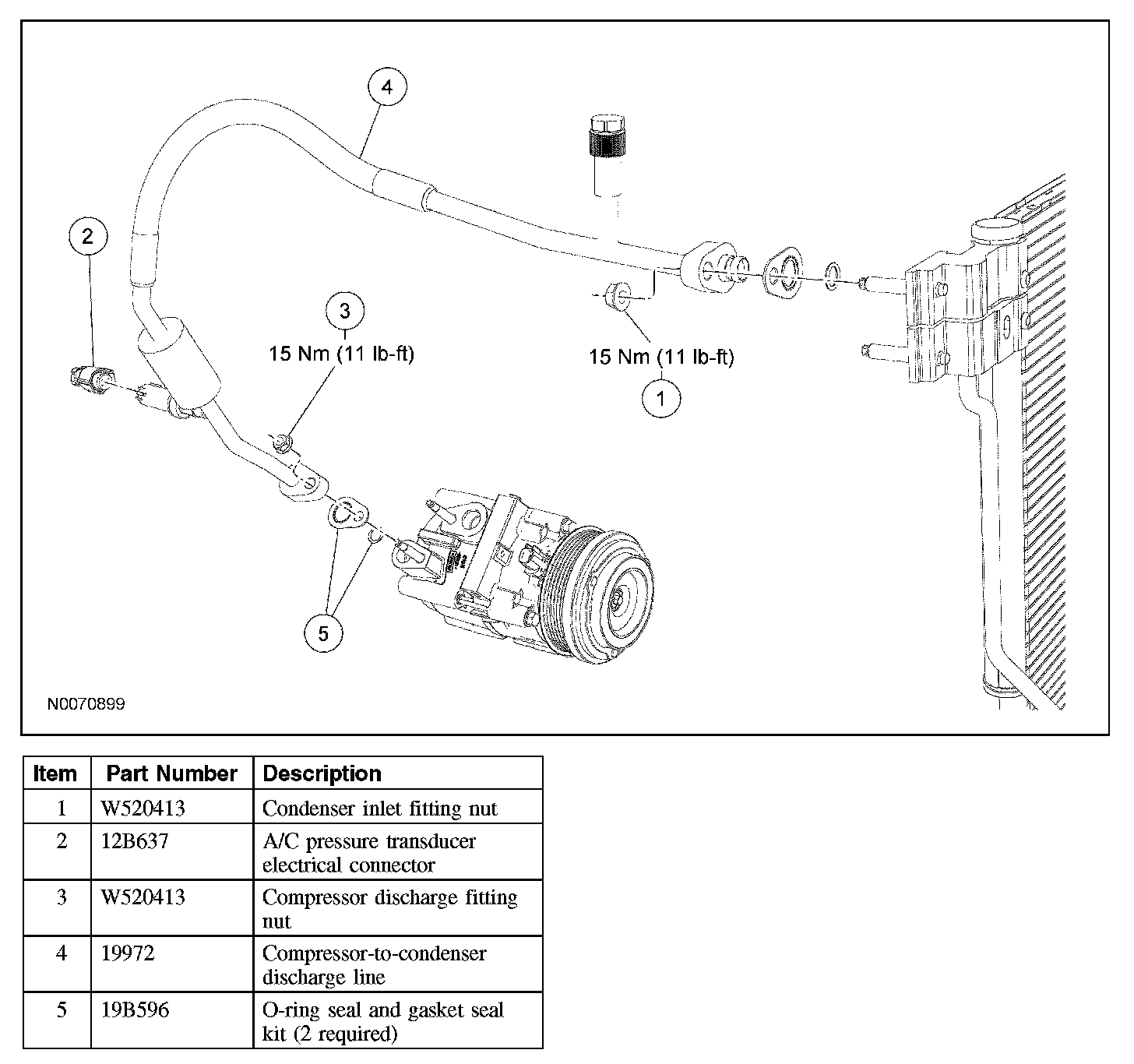 4

2

3

15 Nm (11 lb-ft)

15 Nm (11 lb-ft)

1

5

N0070899

| Item | Part Number | Description |
|---|---|---|
| 1 | W520413 | Condenser inlet fitting nut |
| 2 | 12B637 | A/C pressure transducer electrical connector |
| 3 | W520413 | Compressor discharge fitting nut |
| 4 | 19972 | Compressor-to-condenser discharge line |
| 5 | 19B596 | O-ring seal and gasket seal kit (2 required) |