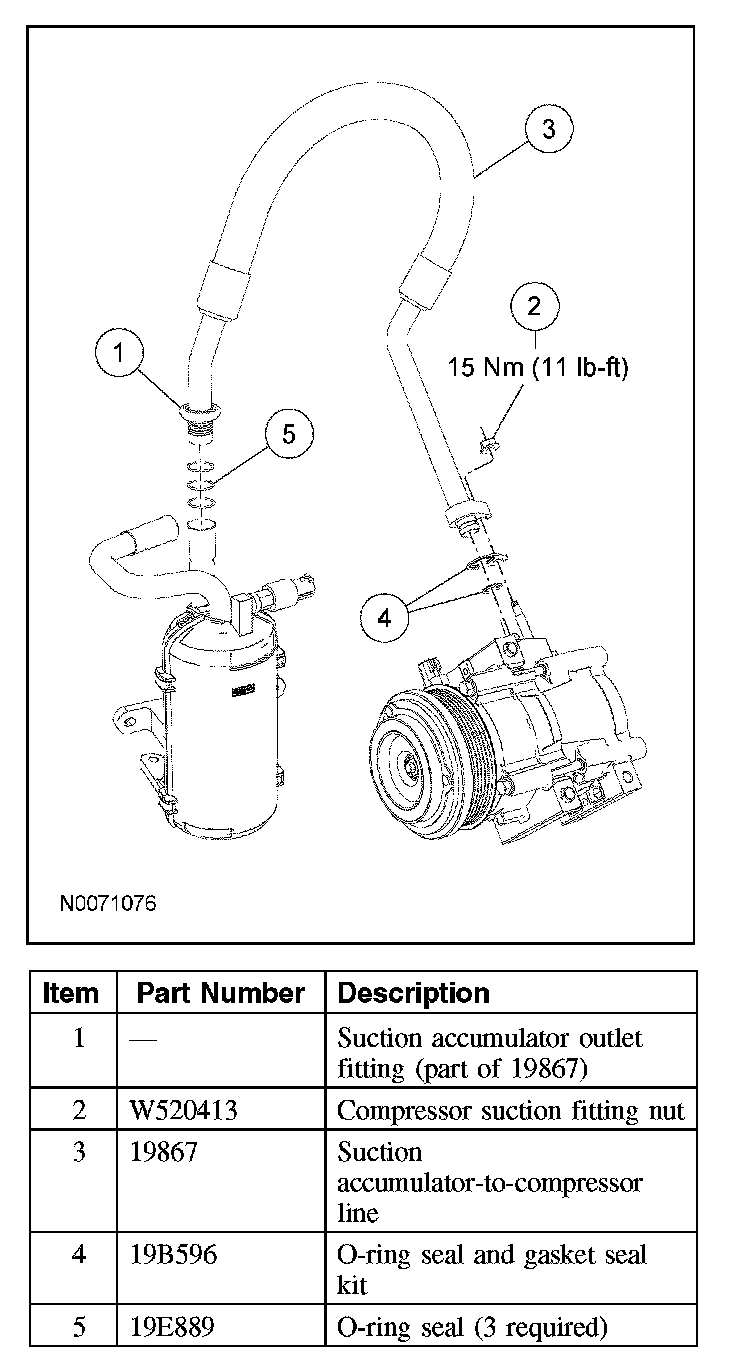 3

2

15 Nm (11 lb-ft)

1

5

4

N0071076

| Item | Part Number | Description |
|---|---|---|
| 1 | — | Suction accumulator outlet fitting (part of 19867) |
| 2 | W520413 | Compressor suction fitting nut |
| 3 | 19867 | Suction accumulator-to-compressor line |
| 4 | 19B596 | O-ring seal and gasket seal kit |
| 5 | 19E889 | O-ring seal (3 required) |