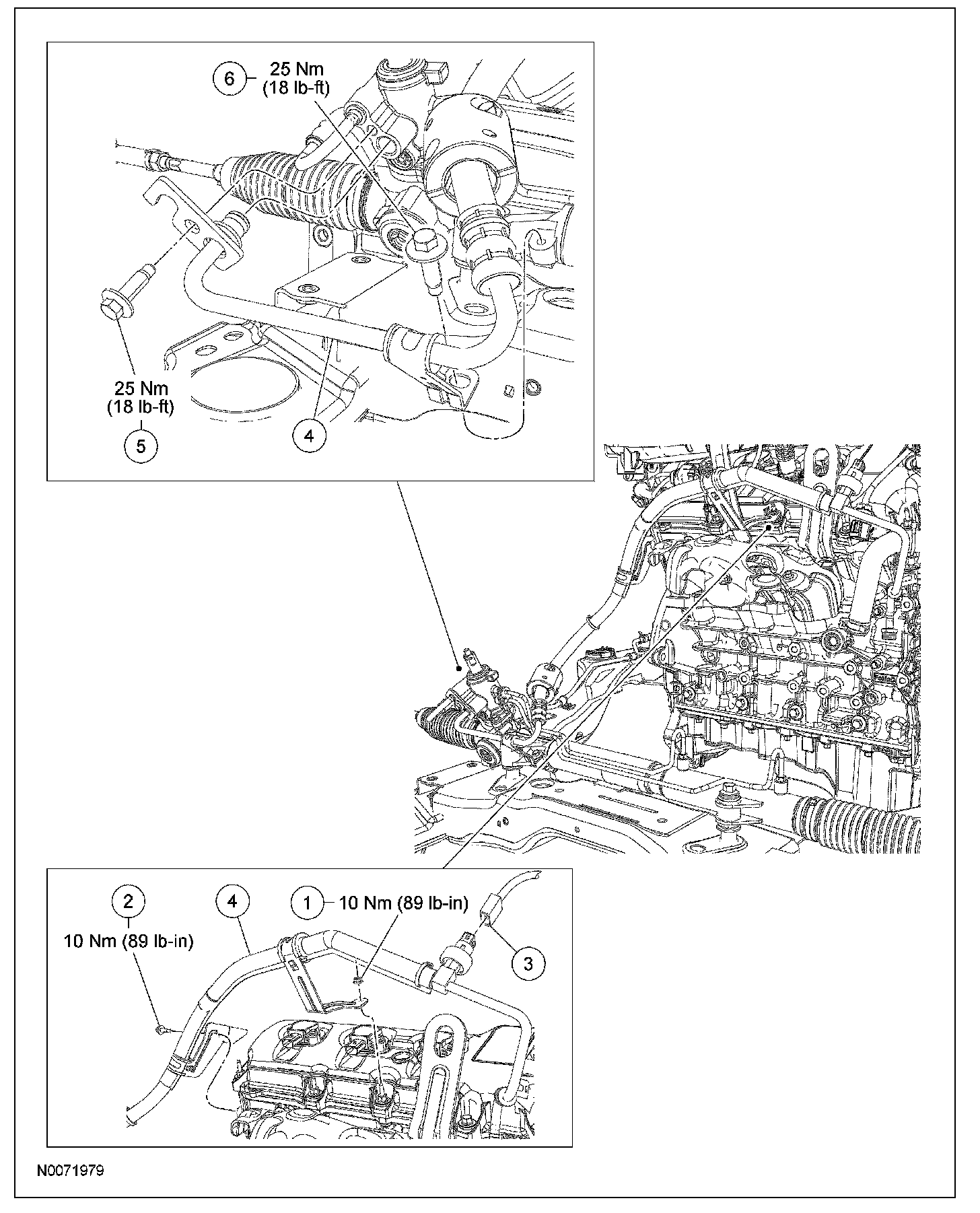 6
25 Nm
(18 lb-ft)

25 Nm
(18 lb-ft)
5

4

2
10 Nm (89 lb-in)

4

1
10 Nm (89 lb-in)

3

N0071979