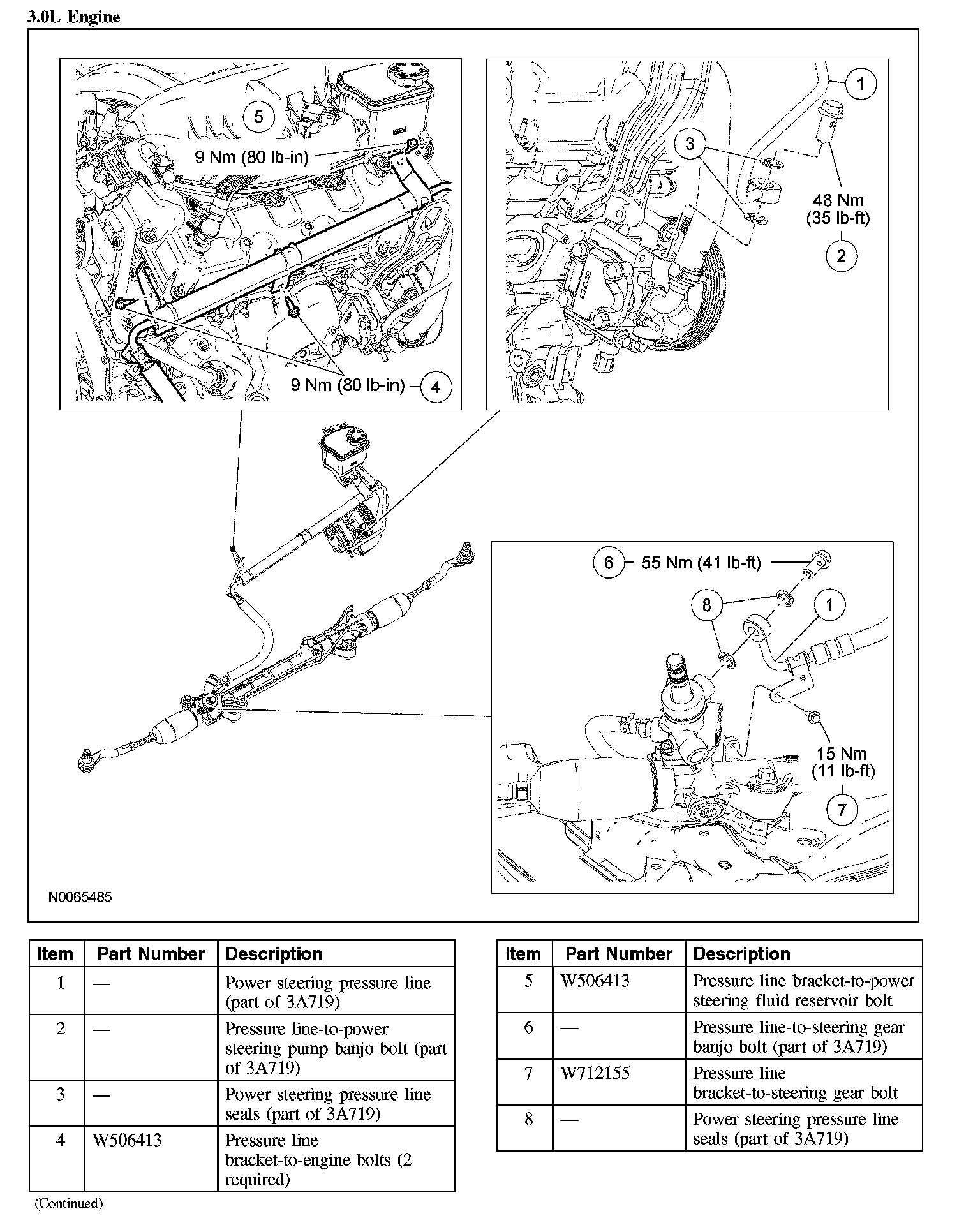 3.0L Engine

5
9 Nm (80 lb-in)
9 Nm (80 lb-in) 4

1
3
48 Nm
(35 lb-ft)
2

6 55 Nm (41 lb-ft)
8
1
15 Nm
(11 lb-ft)
7

N0065485

| Item | Part Number | Description |
|---|---|---|
| 1 | — | Power steering pressure line (part of 3A719) |
| 2 | — | Pressure line-to-power steering pump banjo bolt (part of 3A719) |
| 3 | — | Power steering pressure line seals (part of 3A719) |
| 4 | W506413 | Pressure line bracket-to-engine bolts (2 required) |

(Continued)

| Item | Part Number | Description |
|---|---|---|
| 5 | W506413 | Pressure line bracket-to-power steering fluid reservoir bolt |
| 6 | — | Pressure line-to-steering gear banjo bolt (part of 3A719) |
| 7 | W712155 | Pressure line bracket-to-steering gear bolt |
| 8 | — | Power steering pressure line seals (part of 3A719) |