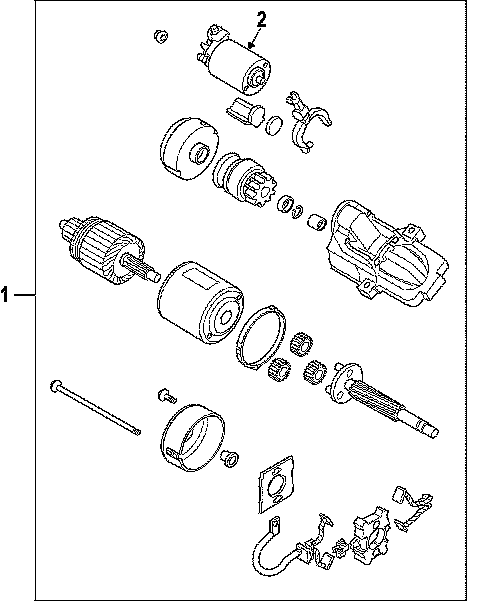 2
1