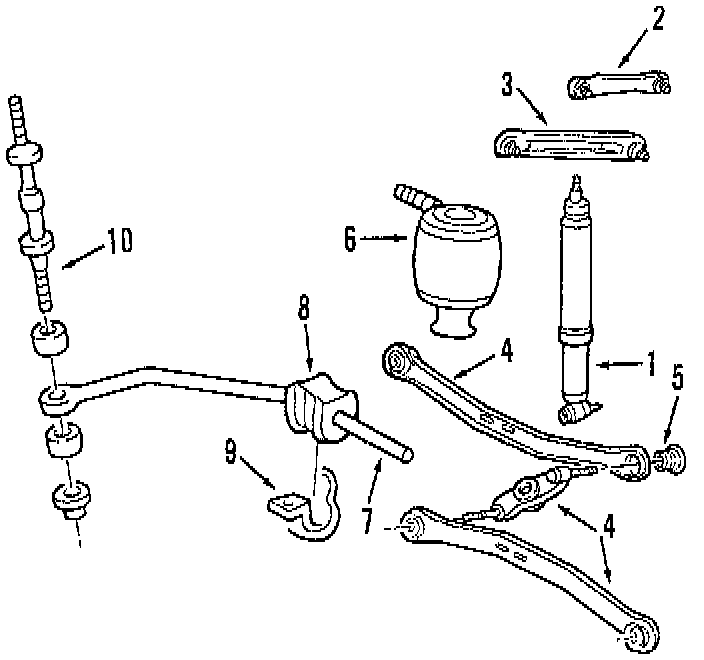 2
3
10
6
8
4
1
5
9
7
4