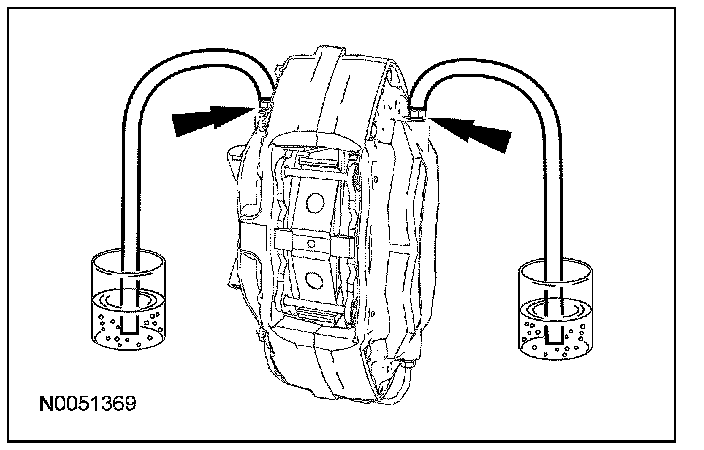 N0051369