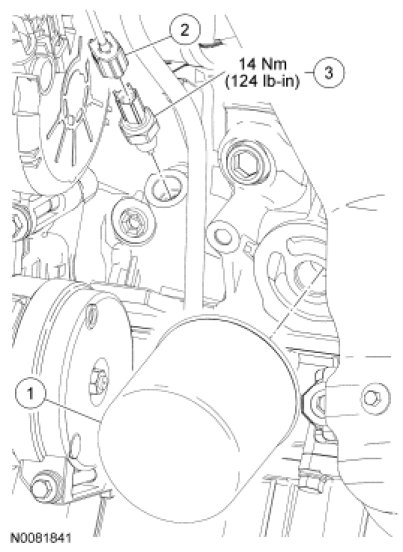 2

14 Nm
(124 lb-in)

3

1

N0081841