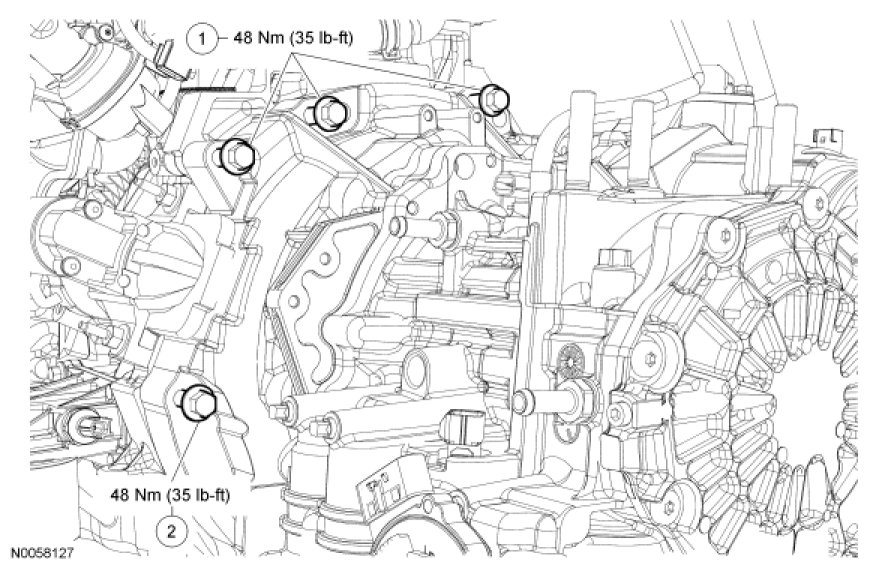 1 48 Nm (35 lb-ft)

48 Nm (35 lb-ft)
2

N0058127