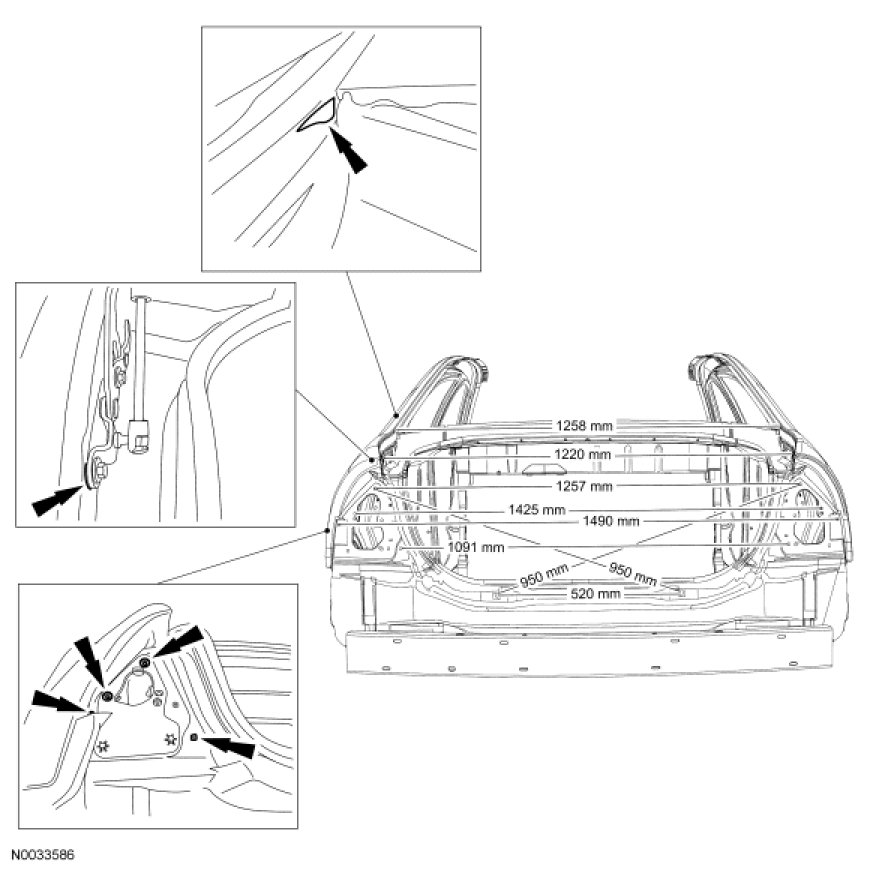 1258 mm
1220 mm
1257 mm
1425 mm
1490 mm
1091 mm
950 mm
950 mm
520 mm

N0033586