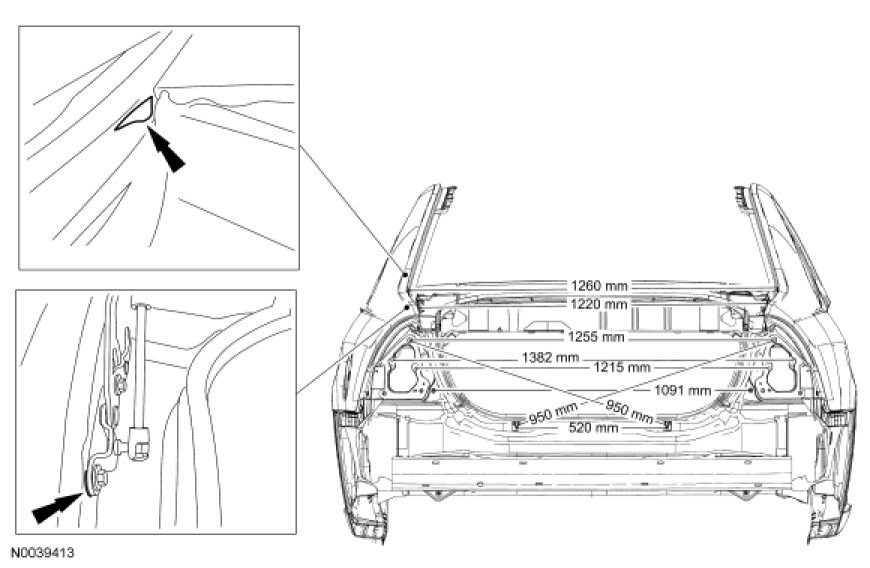 1260 mm
1220 mm
1255 mm
1382 mm
1215 mm
1091 mm
950 mm
950 mm
520 mm
N0039413