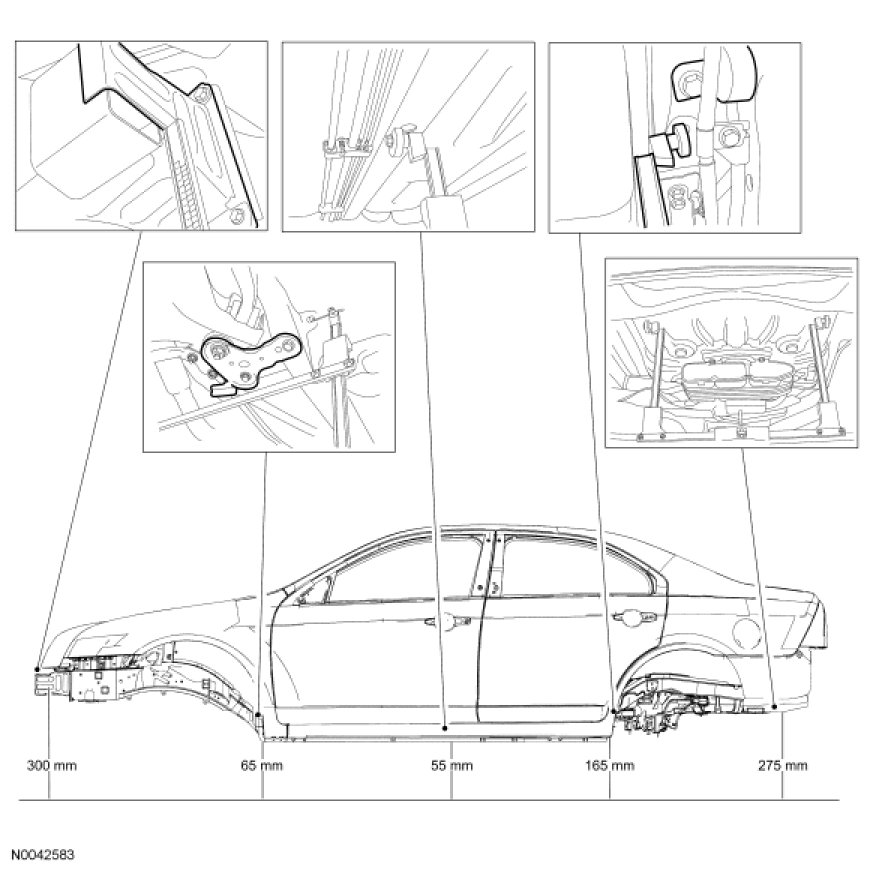 300 mm

65 mm

55 mm

165 mm

275 mm

N0042583