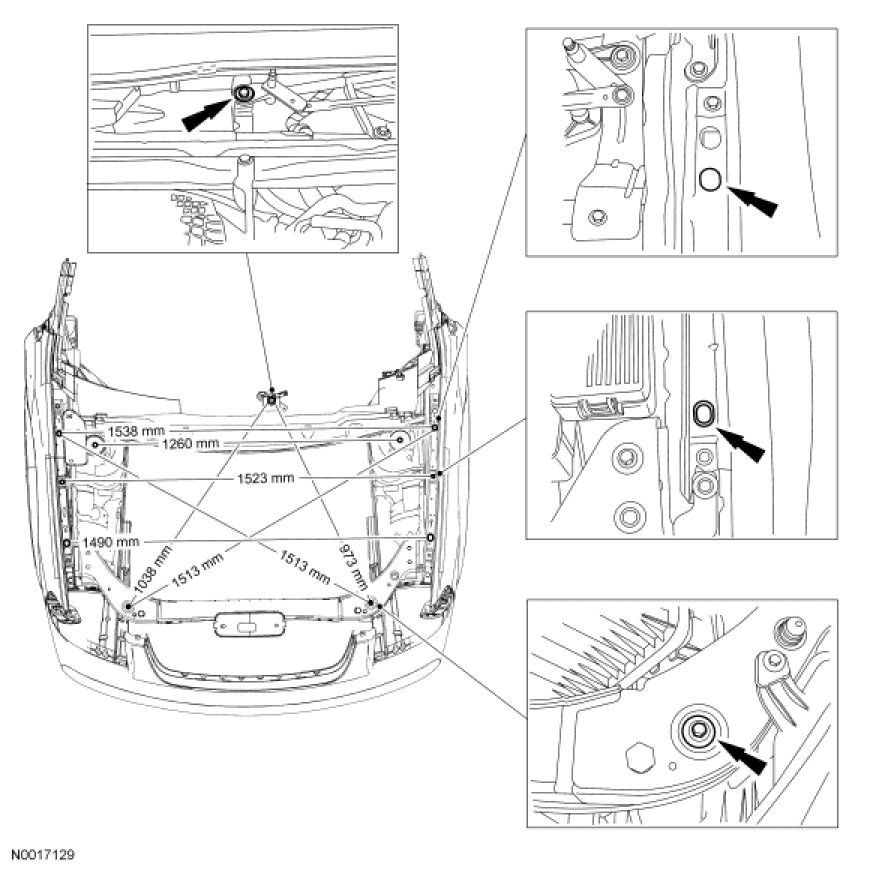 1538 mm
1260 mm
1523 mm
1490 mm
1038 mm
1513 mm
1513 mm
973 mm
N0017129