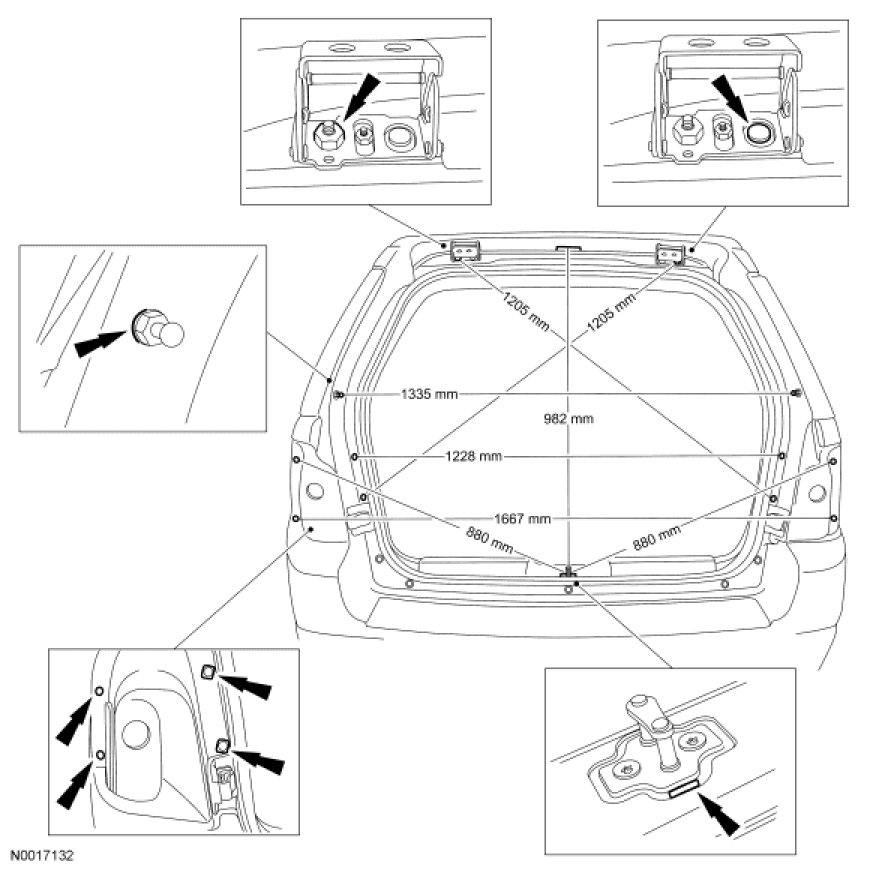 1205 mm
1205 mm
1335 mm
982 mm
1228 mm
1667 mm
880 mm
880 mm
N0017132