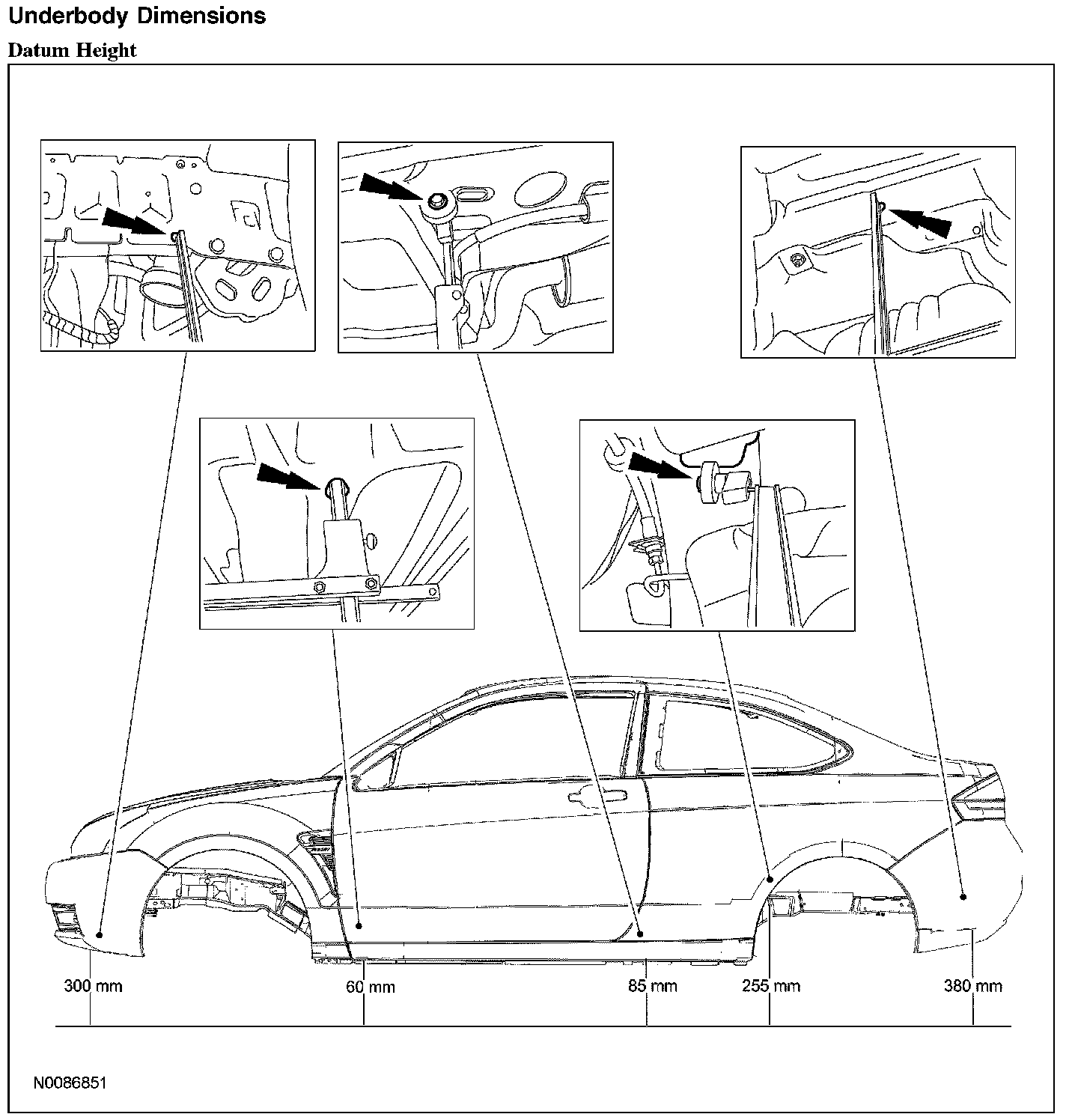 Underbody Dimensions

Datum Height

300 mm

60 mm

85 mm

255 mm

380 mm

N0086851