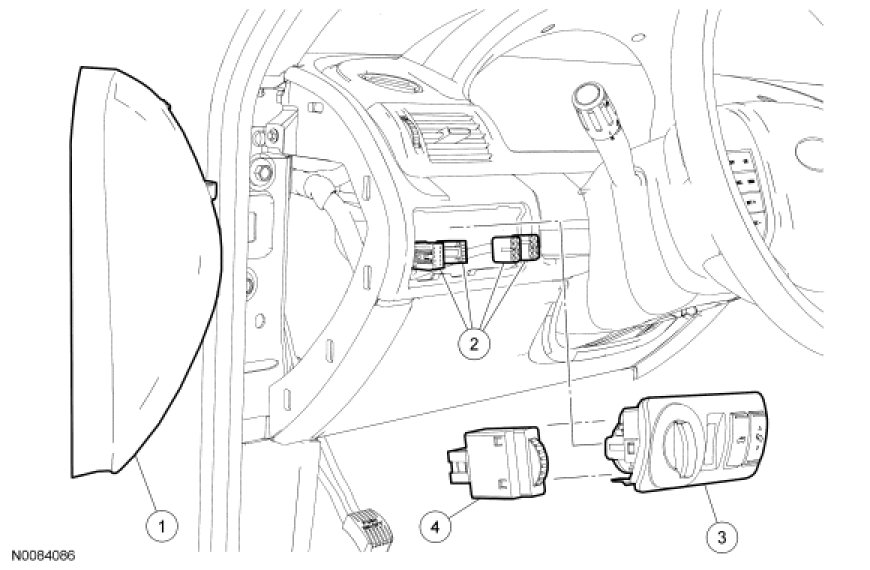 2
1
4
3
N0084086