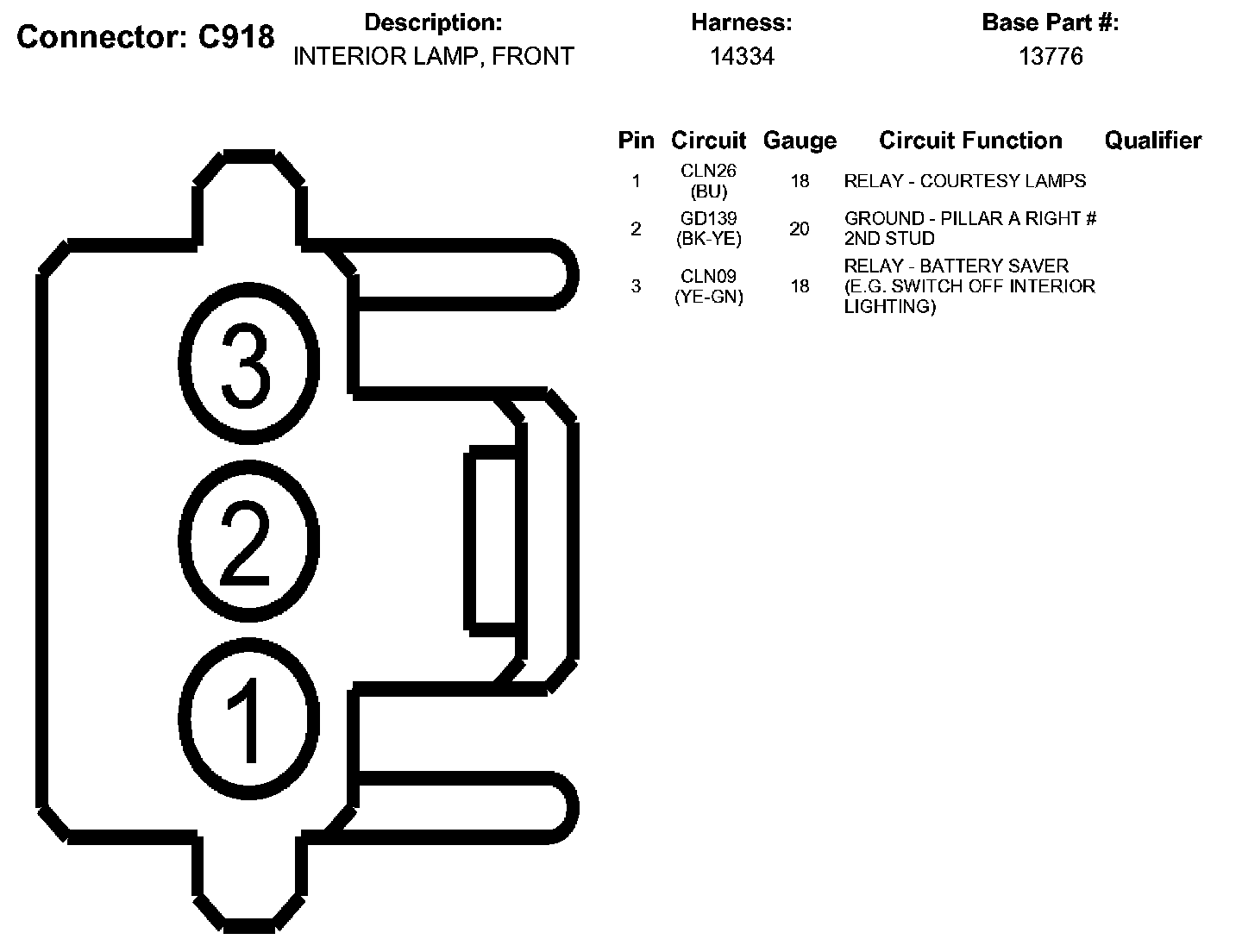 Connector: C918

Description:
INTERIOR LAMP, FRONT

Harness:
14334

Base Part #:
13776

| Pin | Circuit | Gauge | Circuit Function | Qualifier |
|---|---|---|---|---|
| 1 | CLN26 (BU) | 18 | RELAY - COURTESY LAMPS | |
| 2 | GD139 (BK-YE) | 20 | GROUND - PILLAR A RIGHT # 2ND STUD | |
| 3 | CLN09 (YE-GN) | 18 | RELAY - BATTERY SAVER (E.G. SWITCH OFF INTERIOR LIGHTING) | |

3
2
1