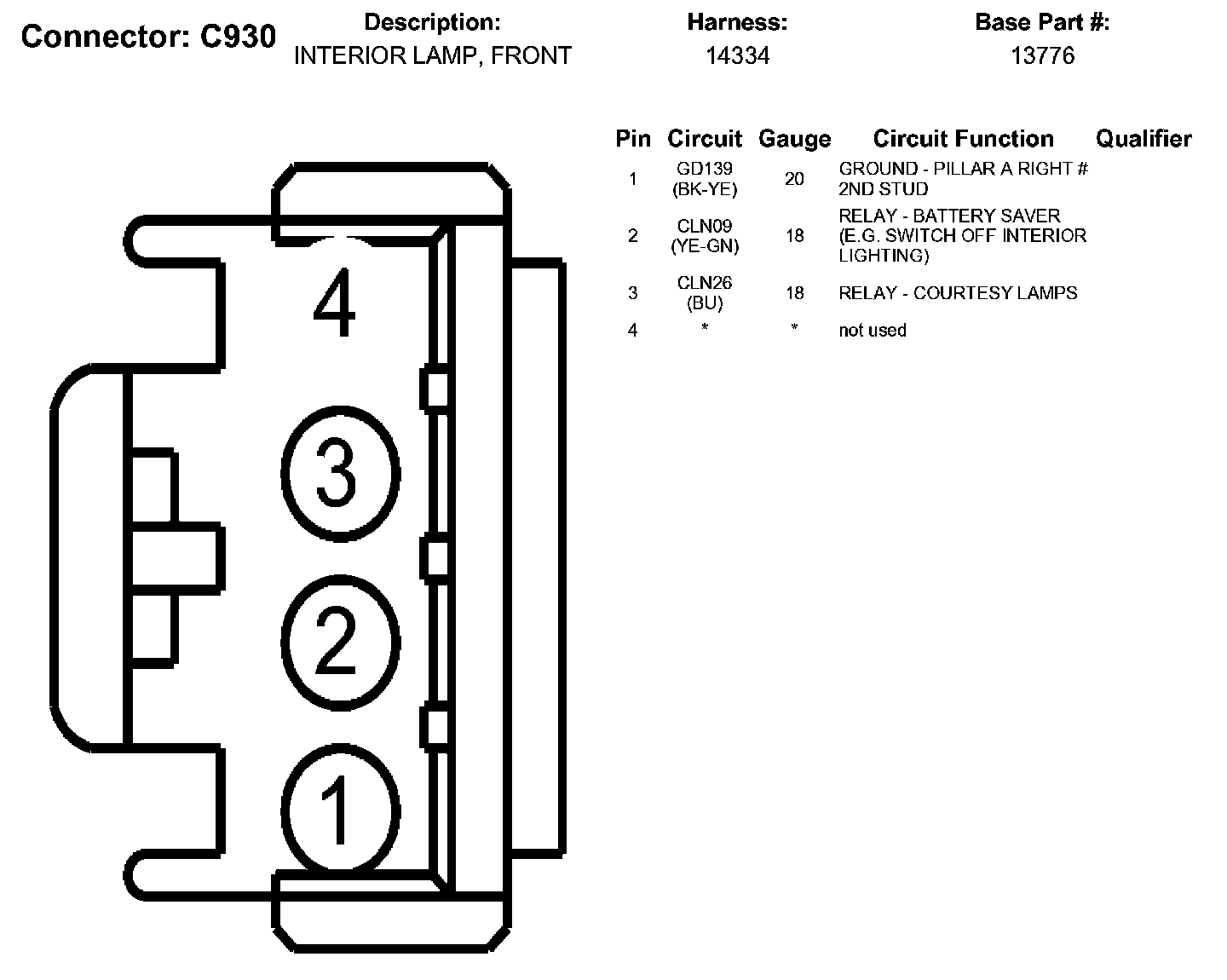 Connector: C930

Description:
INTERIOR LAMP, FRONT

Harness:
14334

Base Part #:
13776

4
3
2
1

| Pin | Circuit | Gauge | Circuit Function | Qualifier |
|---|---|---|---|---|
| 1 | GD139 (BK-YE) | 20 | GROUND - PILLAR A RIGHT # 2ND STUD | |
| 2 | CLN09 (YE-GN) | 18 | RELAY - BATTERY SAVER (E.G. SWITCH OFF INTERIOR LIGHTING) | |
| 3 | CLN26 (BU) | 18 | RELAY - COURTESY LAMPS | |
| 4 | * | * | not used | |