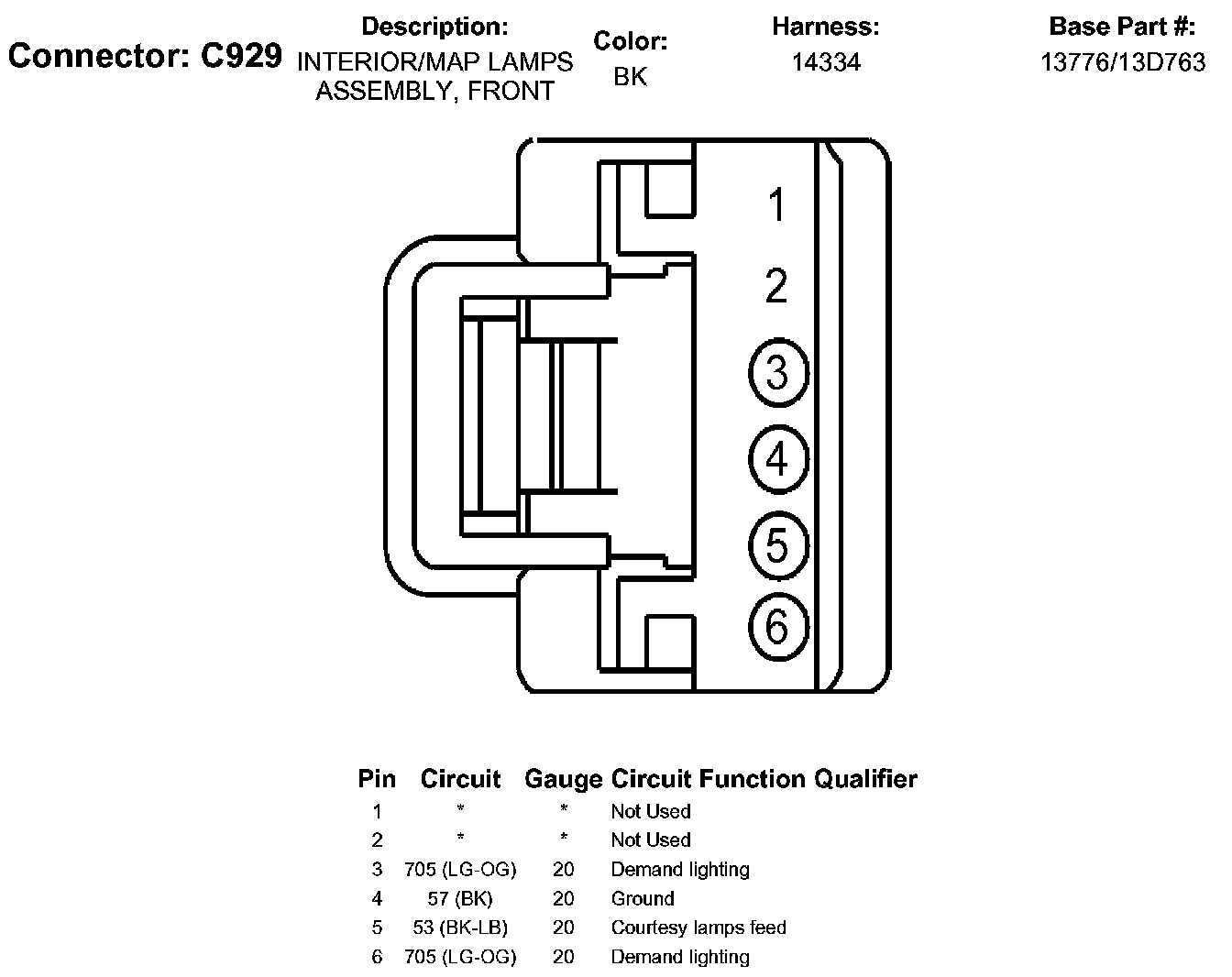 Connector: C929

Description:
INTERIOR/MAP LAMPS ASSEMBLY, FRONT

Color:
BK

Harness:
14334

Base Part #:
13776/13D763

1
2
3
4
5
6

| Pin | Circuit | Gauge | Circuit Function | Qualifier |
|---|---|---|---|---|
| 1 | * | * | Not Used | |
| 2 | * | * | Not Used | |
| 3 | 705 (LG-OG) | 20 | Demand lighting | |
| 4 | 57 (BK) | 20 | Ground | |
| 5 | 53 (BK-LB) | 20 | Courtesy lamps feed | |
| 6 | 705 (LG-OG) | 20 | Demand lighting | |