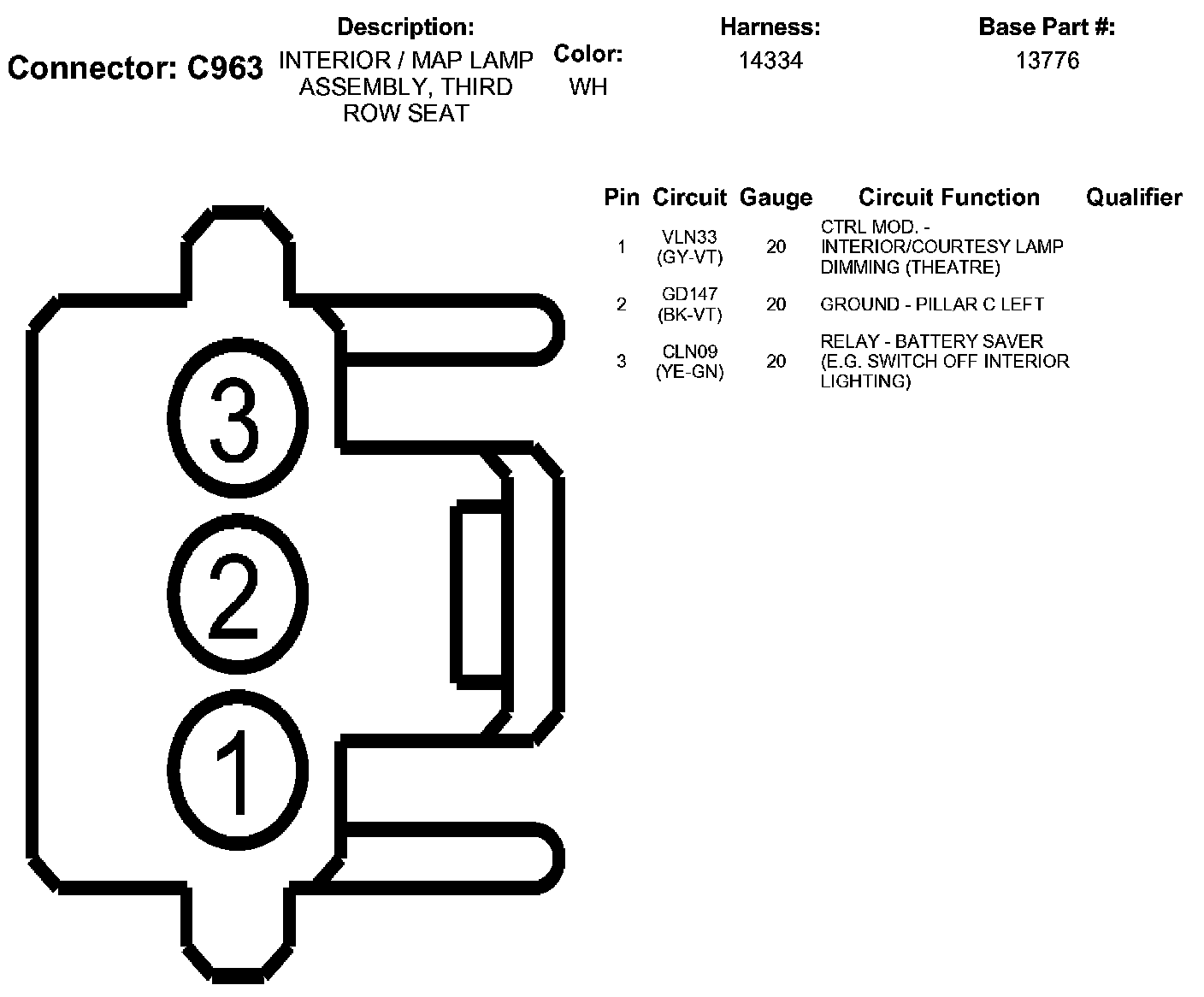 Connector: C963

Description:
INTERIOR / MAP LAMP ASSEMBLY, THIRD ROW SEAT

Color:
WH

Harness:
14334

Base Part #:
13776

3

2

1

| Pin | Circuit | Gauge | Circuit Function | Qualifier |
|---|---|---|---|---|
| 1 | VLN33 (GY-VT) | 20 | CTRL MOD. - INTERIOR/COURTESY LAMP DIMMING (THEATRE) | |
| 2 | GD147 (BK-VT) | 20 | GROUND - PILLAR C LEFT | |
| 3 | CLN09 (YE-GN) | 20 | RELAY - BATTERY SAVER (E.G. SWITCH OFF INTERIOR LIGHTING) | |