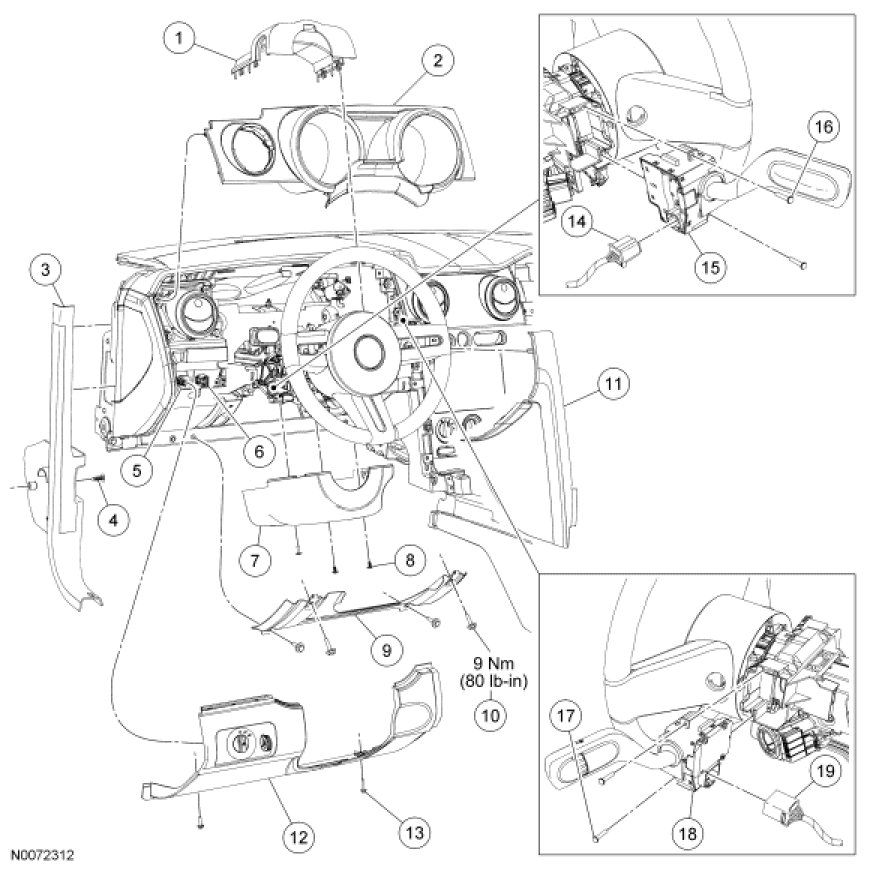 1
2
3
4
5
6
7
8
9
9 Nm
(80 lb-in)
10
11
12
13
14
15
16
17
18
19
N0072312