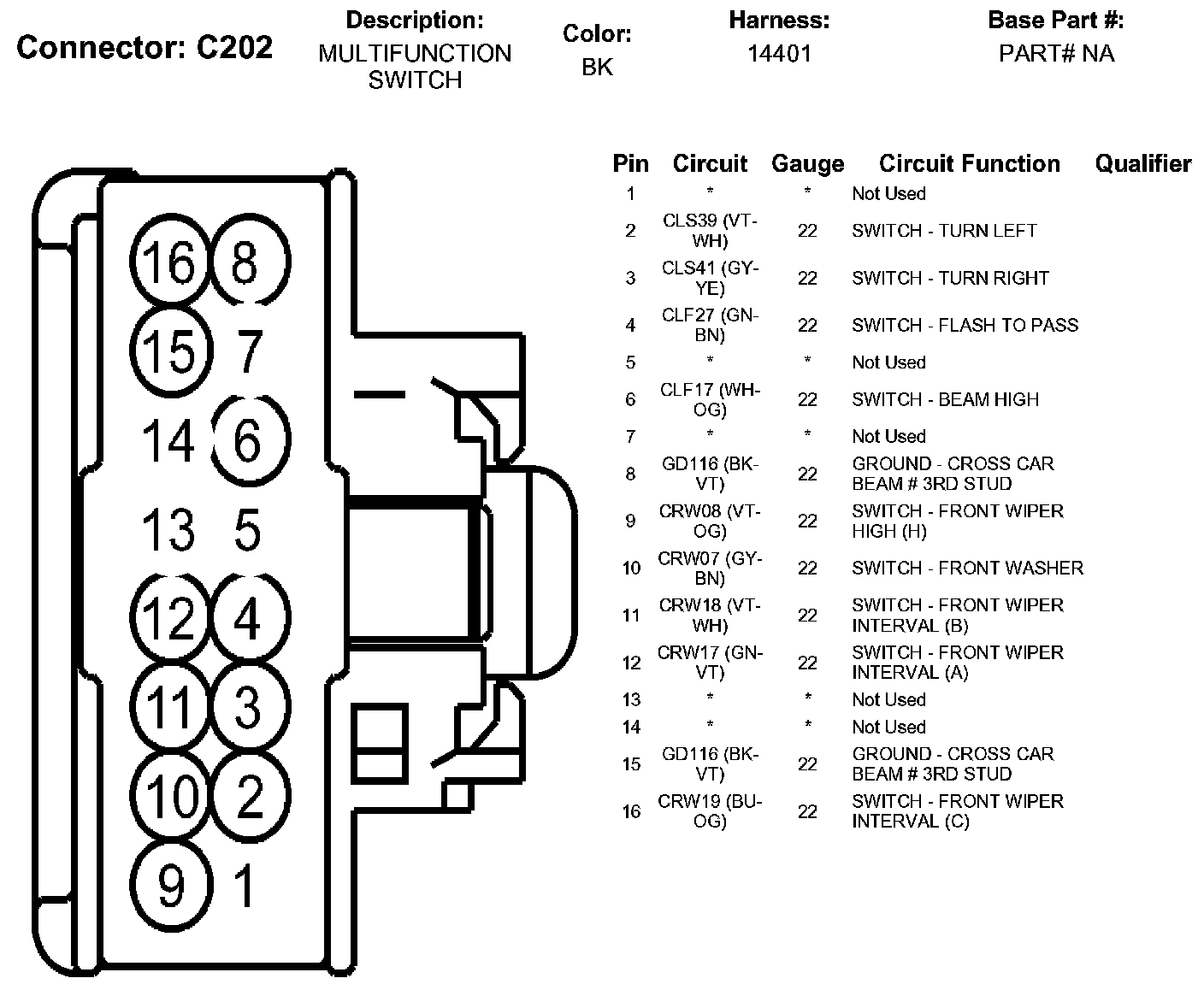 Connector: C202

Description:
MULTIFUNCTION SWITCH

Color:
BK

Harness:
14401

Base Part #:
PART# NA

16 8
15 7
14 6
13 5
12 4
11 3
10 2
9 1

| Pin | Circuit | Gauge | Circuit Function | Qualifier |
|---|---|---|---|---|
| 1 | * | * | Not Used | |
| 2 | CLS39 (VT-WH) | 22 | SWITCH - TURN LEFT | |
| 3 | CLS41 (GY-YE) | 22 | SWITCH - TURN RIGHT | |
| 4 | CLF27 (GN-BN) | 22 | SWITCH - FLASH TO PASS | |
| 5 | * | * | Not Used | |
| 6 | CLF17 (WH-OG) | 22 | SWITCH - BEAM HIGH | |
| 7 | * | * | Not Used | |
| 8 | GD116 (BK-VT) | 22 | GROUND - CROSS CAR BEAM # 3RD STUD | |
| 9 | CRW08 (VT-OG) | 22 | SWITCH - FRONT WIPER HIGH (H) | |
| 10 | CRW07 (GY-BN) | 22 | SWITCH - FRONT WASHER | |
| 11 | CRW18 (VT-WH) | 22 | SWITCH - FRONT WIPER INTERVAL (B) | |
| 12 | CRW17 (GN-VT) | 22 | SWITCH - FRONT WIPER INTERVAL (A) | |
| 13 | * | * | Not Used | |
| 14 | * | * | Not Used | |
| 15 | GD116 (BK-VT) | 22 | GROUND - CROSS CAR BEAM # 3RD STUD | |
| 16 | CRW19 (BU-OG) | 22 | SWITCH - FRONT WIPER INTERVAL (C) | |