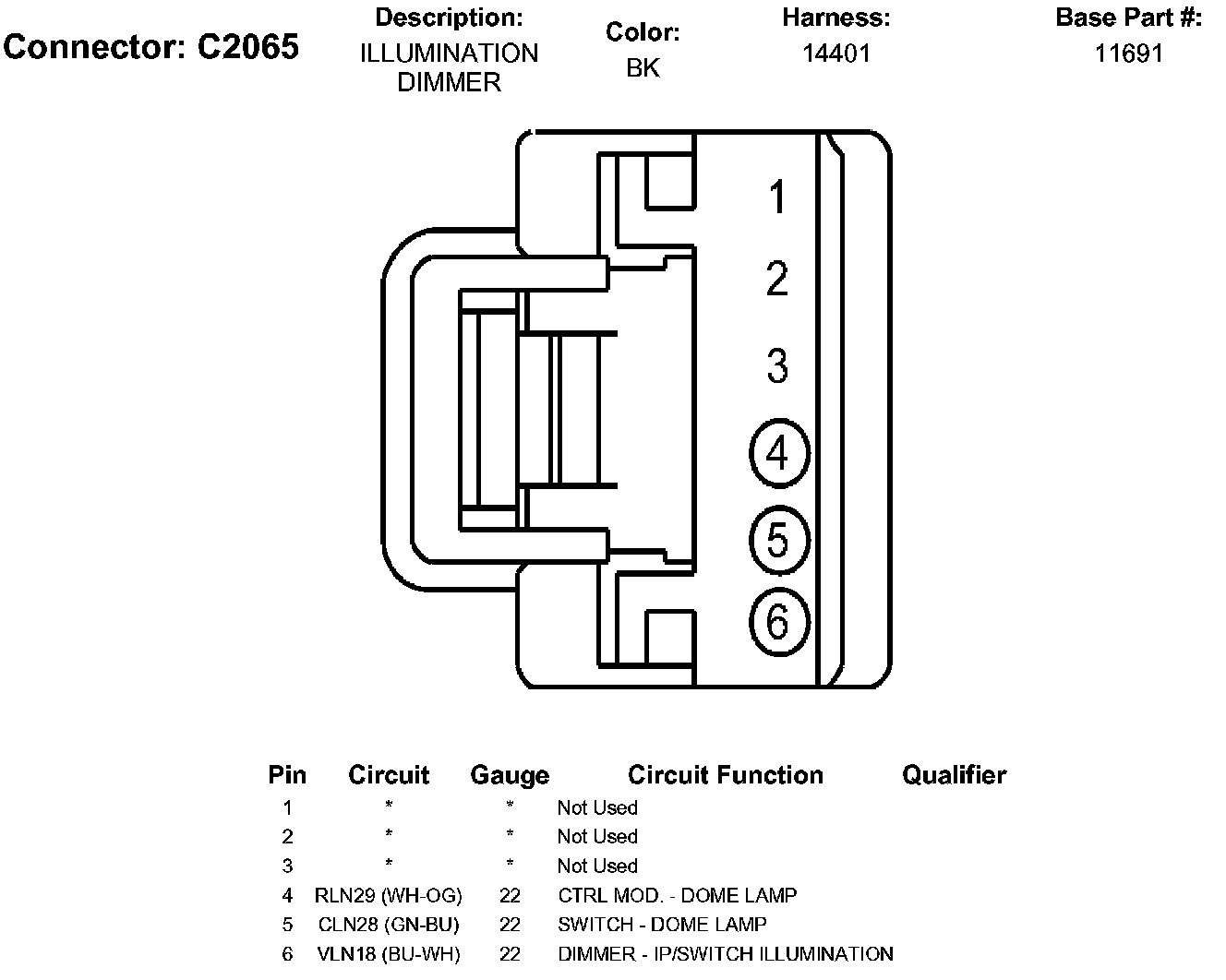 Connector: C2065

Description:
ILLUMINATION DIMMER

Color:
BK

Harness:
14401

Base Part #:
11691

1
2
3
4
5
6

| Pin | Circuit | Gauge | Circuit Function | Qualifier |
|---|---|---|---|---|
| 1 | * | * | Not Used | |
| 2 | * | * | Not Used | |
| 3 | * | * | Not Used | |
| 4 | RLN29 (WH-OG) | 22 | CTRL MOD. - DOME LAMP | |
| 5 | CLN28 (GN-BU) | 22 | SWITCH - DOME LAMP | |
| 6 | VLN18 (BU-WH) | 22 | DIMMER - IP/SWITCH ILLUMINATION | |