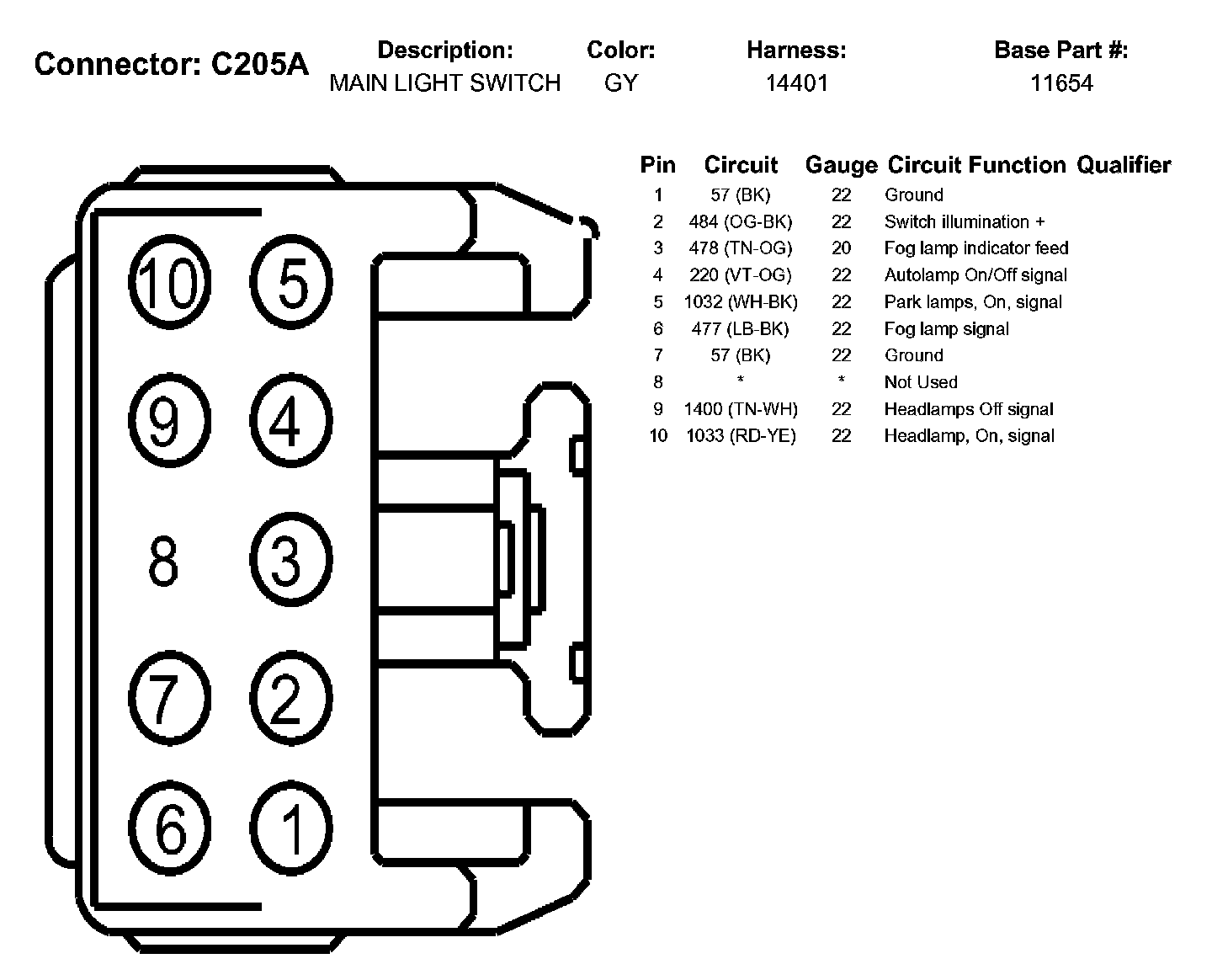 Connector: C205A

| Description: | Color: | Harness: | Base Part #: |
|---|---|---|---|
| MAIN LIGHT SWITCH | GY | 14401 | 11654 |

10 5
9 4
8 3
7 2
6 1

| Pin | Circuit | Gauge | Circuit Function | Qualifier |
|---|---|---|---|---|
| 1 | 57 (BK) | 22 | Ground | |
| 2 | 484 (OG-BK) | 22 | Switch illumination + | |
| 3 | 478 (TN-OG) | 20 | Fog lamp indicator feed | |
| 4 | 220 (VT-OG) | 22 | Autolamp On/Off signal | |
| 5 | 1032 (WH-BK) | 22 | Park lamps, On, signal | |
| 6 | 477 (LB-BK) | 22 | Fog lamp signal | |
| 7 | 57 (BK) | 22 | Ground | |
| 8 | * | * | Not Used | |
| 9 | 1400 (TN-WH) | 22 | Headlamps Off signal | |
| 10 | 1033 (RD-YE) | 22 | Headlamp, On, signal | |