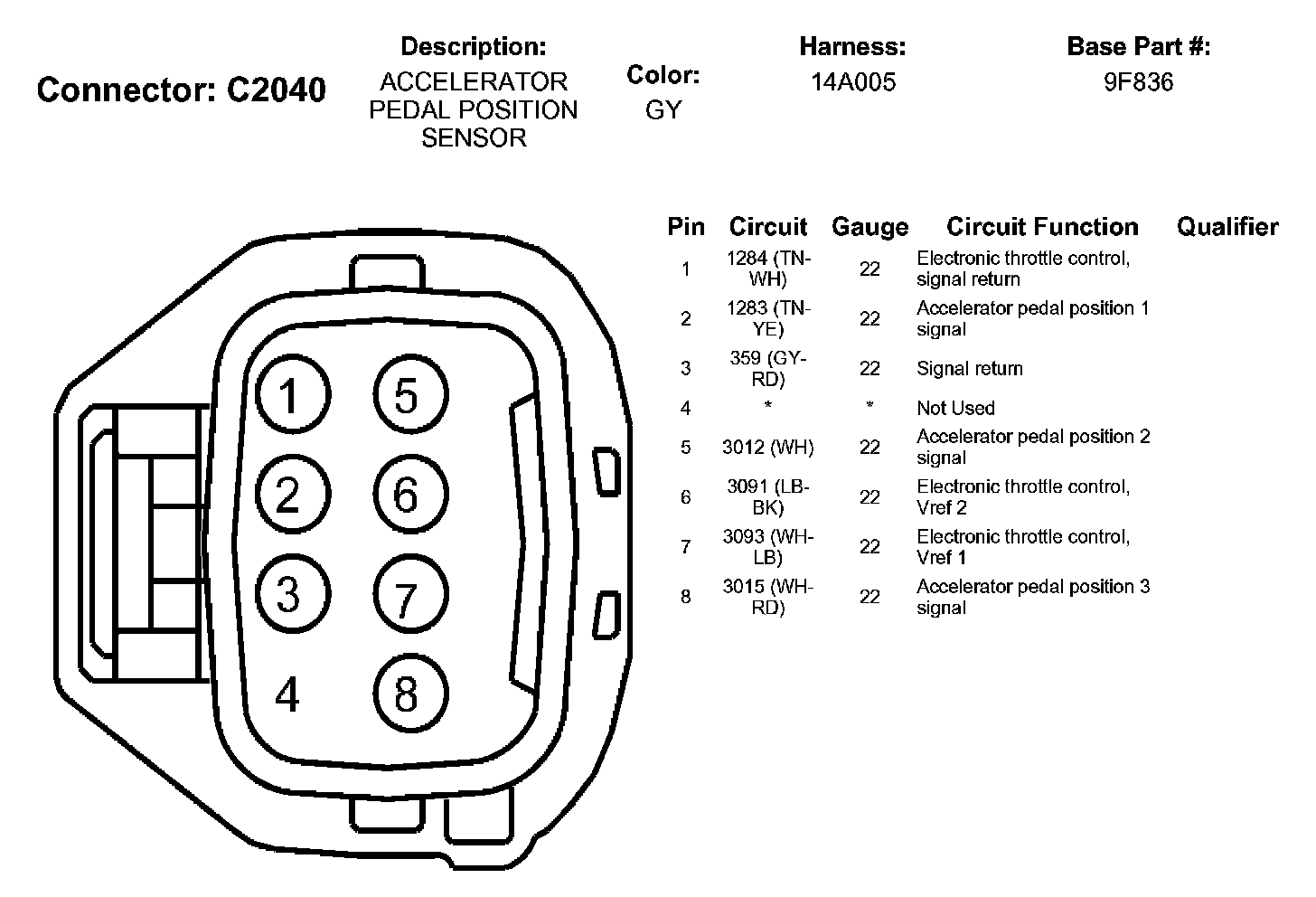 Connector: C2040

Description:
ACCELERATOR PEDAL POSITION SENSOR

Color:
GY

Harness:
14A005

Base Part #:
9F836

1 5
2 6
3 7
4 8

| Pin | Circuit | Gauge | Circuit Function | Qualifier |
|---|---|---|---|---|
| 1 | 1284 (TN-WH) | 22 | Electronic throttle control, signal return | |
| 2 | 1283 (TN-YE) | 22 | Accelerator pedal position 1 signal | |
| 3 | 359 (GY-RD) | 22 | Signal return | |
| 4 | * | * | Not Used | |
| 5 | 3012 (WH) | 22 | Accelerator pedal position 2 signal | |
| 6 | 3091 (LB-BK) | 22 | Electronic throttle control, Vref 2 | |
| 7 | 3093 (WH-LB) | 22 | Electronic throttle control, Vref 1 | |
| 8 | 3015 (WH-RD) | 22 | Accelerator pedal position 3 signal | |