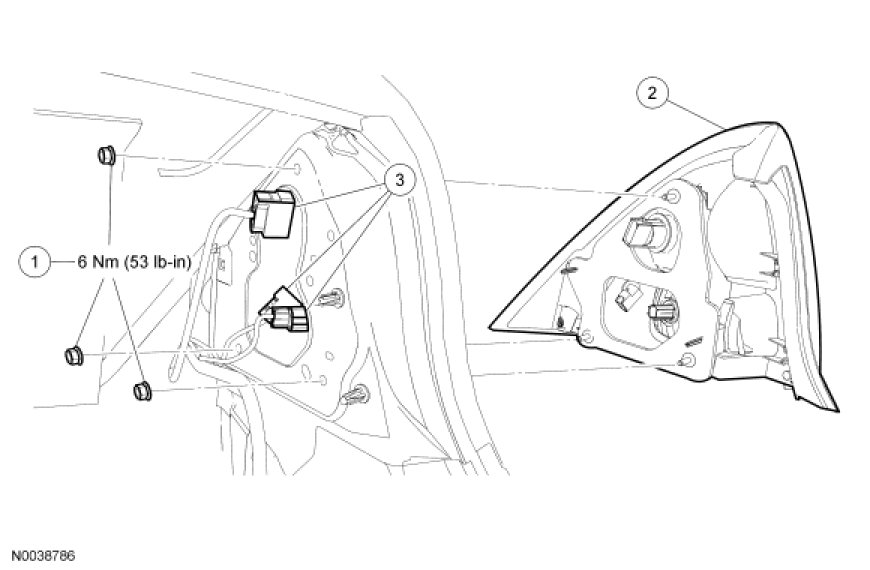 2

3

1 6 Nm (53 lb-in)

N0038786