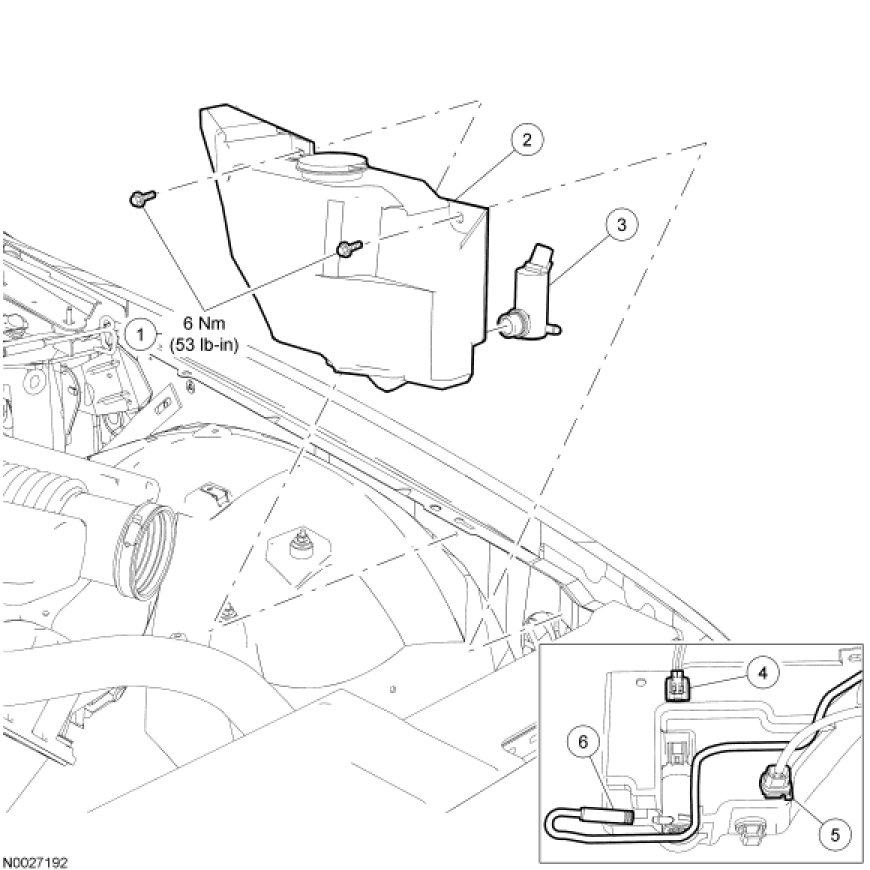 2
3
1
6 Nm
(53 lb-in)
4
6
5
N0027192