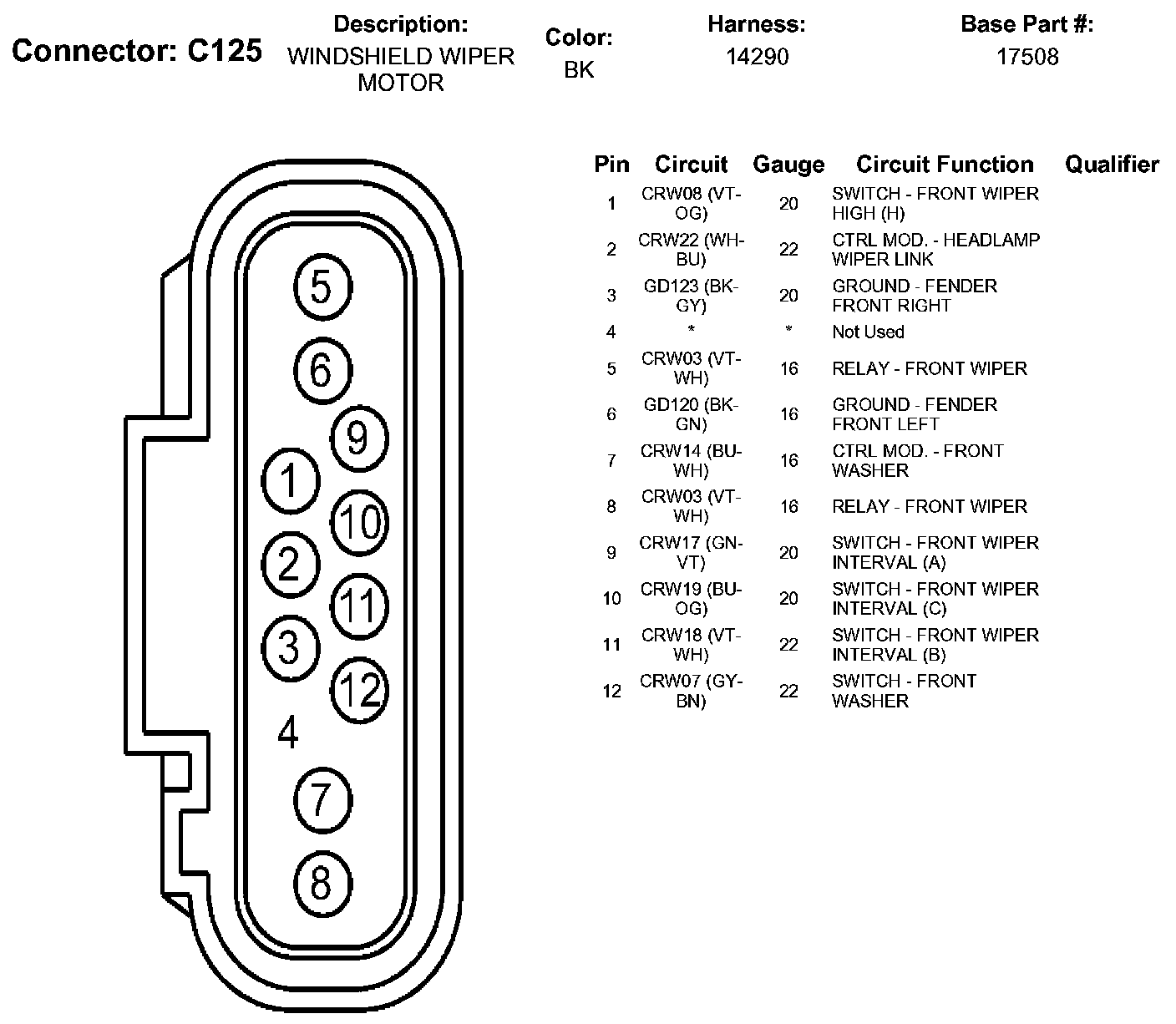 Connector: C125

Description: WINDSHIELD WIPER MOTOR

Color: BK

Harness: 14290

Base Part #: 17508

5
6
9
1
10
2
11
3
12
4
7
8

| Pin | Circuit | Gauge | Circuit Function | Qualifier |
|---|---|---|---|---|
| 1 | CRW08 (VT-OG) | 20 | SWITCH - FRONT WIPER HIGH (H) | |
| 2 | CRW22 (WH-BU) | 22 | CTRL MOD. - HEADLAMP WIPER LINK | |
| 3 | GD123 (BK-GY) | 20 | GROUND - FENDER FRONT RIGHT | |
| 4 | * | * | Not Used | |
| 5 | CRW03 (VT-WH) | 16 | RELAY - FRONT WIPER | |
| 6 | GD120 (BK-GN) | 16 | GROUND - FENDER FRONT LEFT | |
| 7 | CRW14 (BU-WH) | 16 | CTRL MOD. - FRONT WASHER | |
| 8 | CRW03 (VT-WH) | 16 | RELAY - FRONT WIPER | |
| 9 | CRW17 (GN-VT) | 20 | SWITCH - FRONT WIPER INTERVAL (A) | |
| 10 | CRW19 (BU-OG) | 20 | SWITCH - FRONT WIPER INTERVAL (C) | |
| 11 | CRW18 (VT-WH) | 22 | SWITCH - FRONT WIPER INTERVAL (B) | |
| 12 | CRW07 (GY-BN) | 22 | SWITCH - FRONT WASHER | |