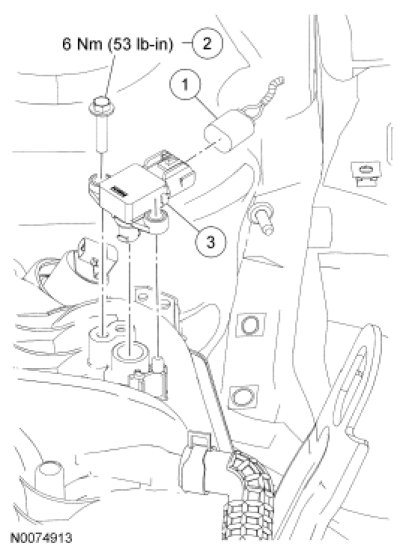 6 Nm (53 lb-in)
2
1
3
N0074913