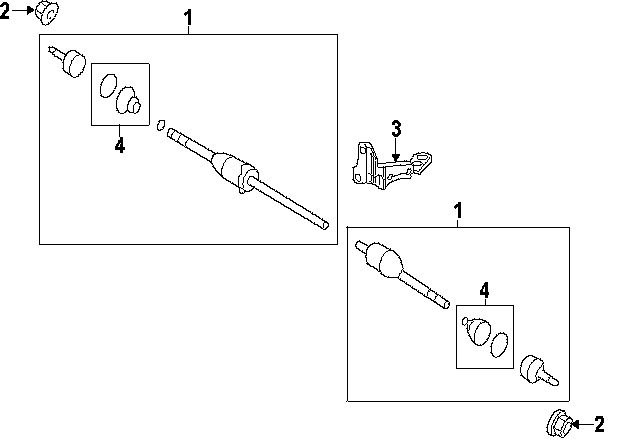 2
1
4
3
1
4
2