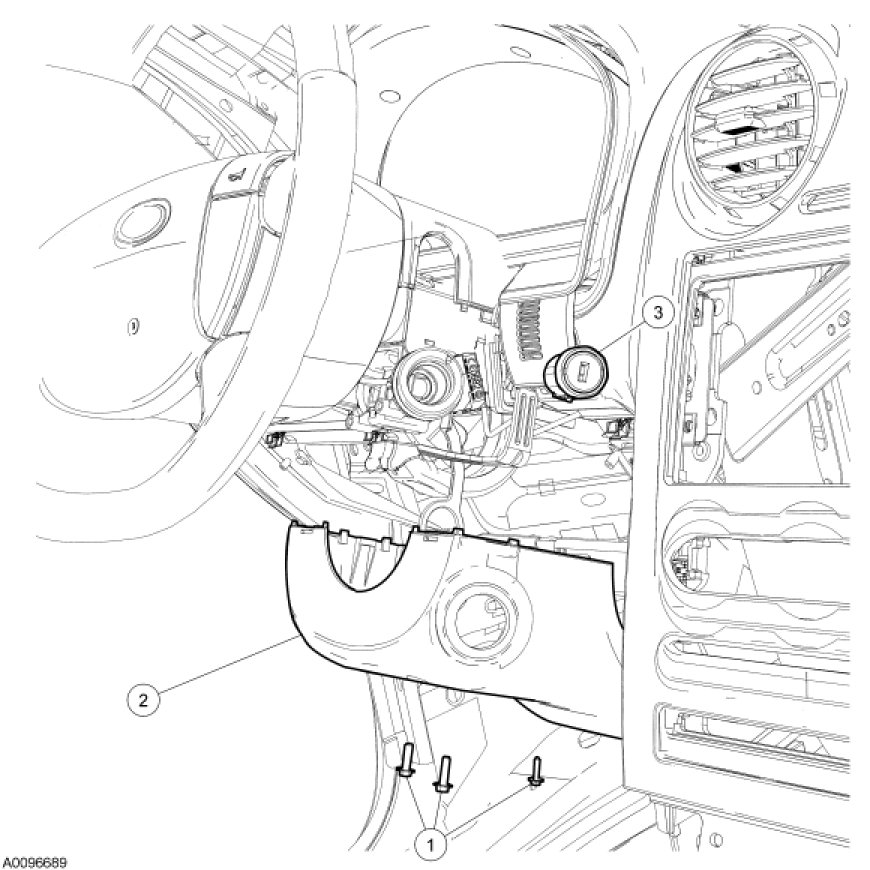 3

2

1

A0096689