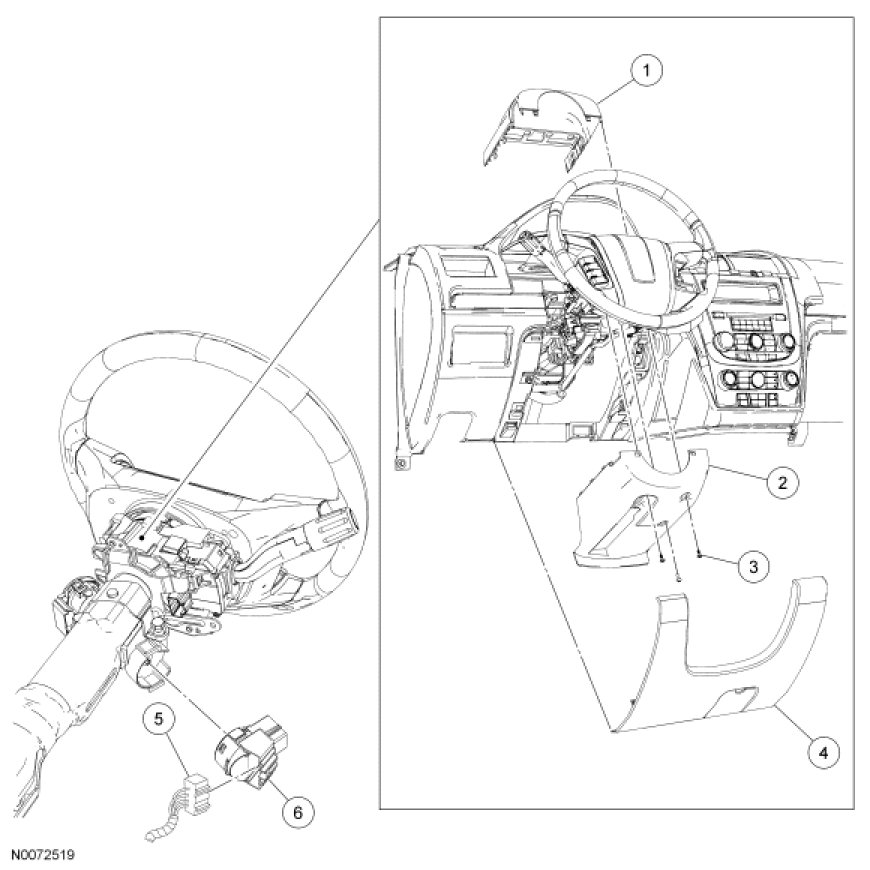 1
2
3
4
5
6
N0072519