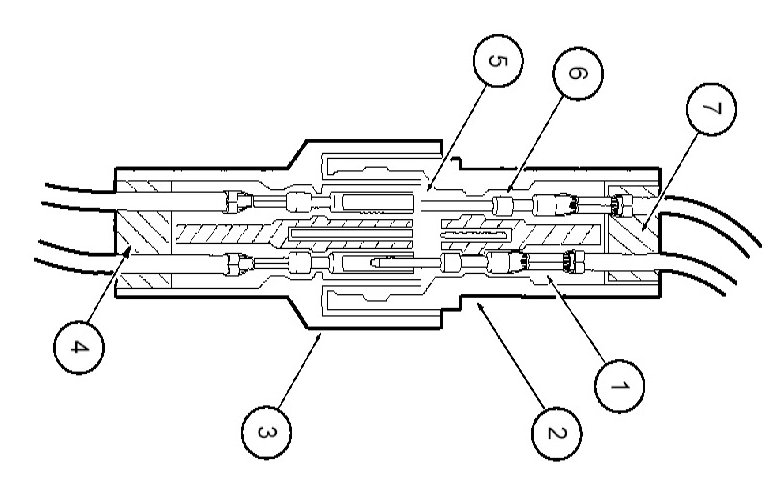 5
6
7
4
3
2
1