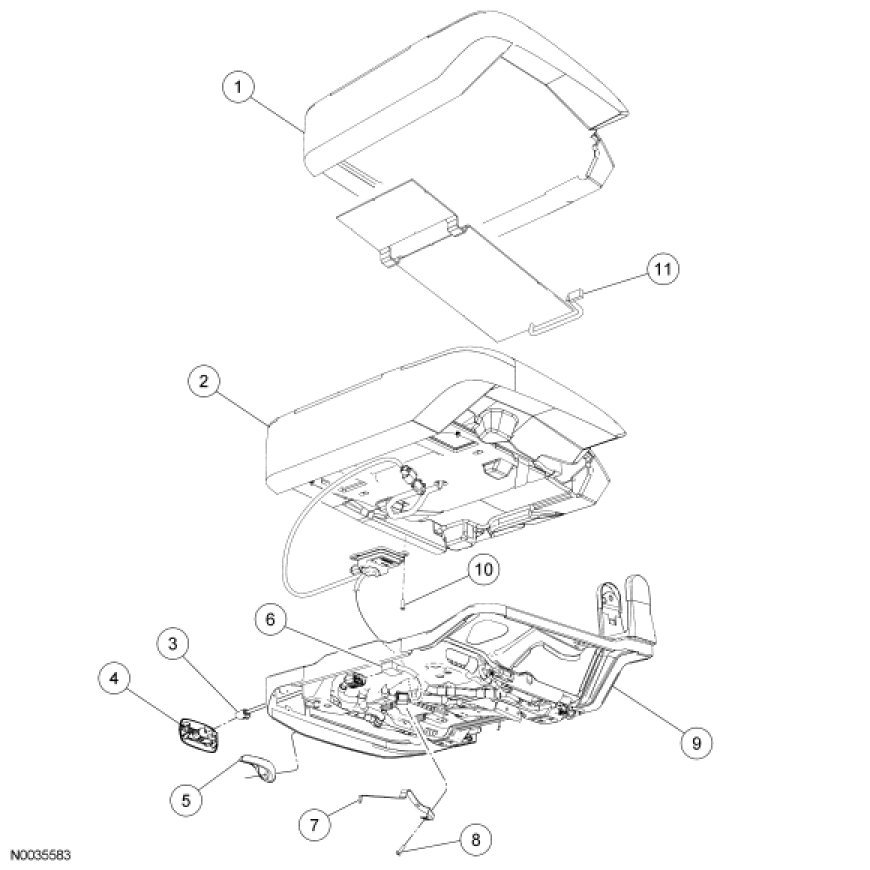 1
11
2
10
6
3
4
9
5
7
8
N0035583