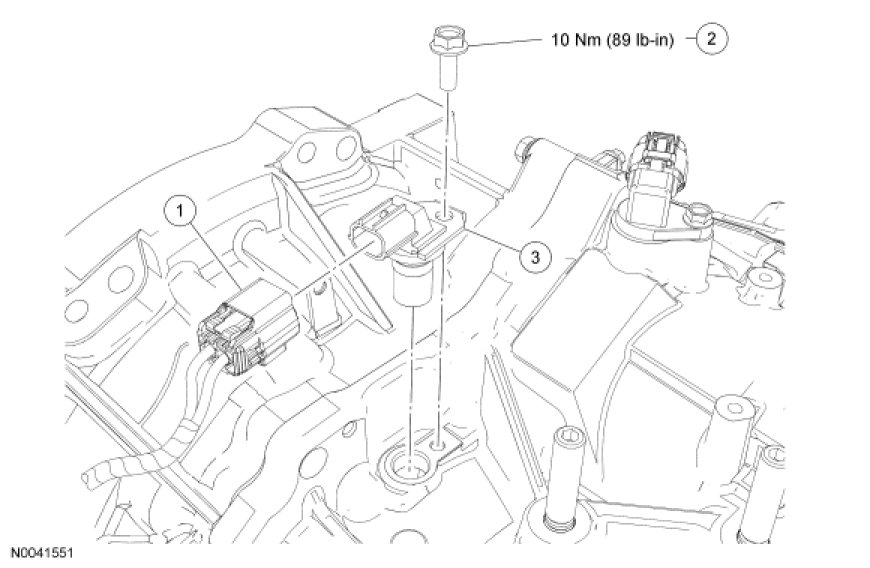 10 Nm (89 lb-in) 2

1

3

N0041551