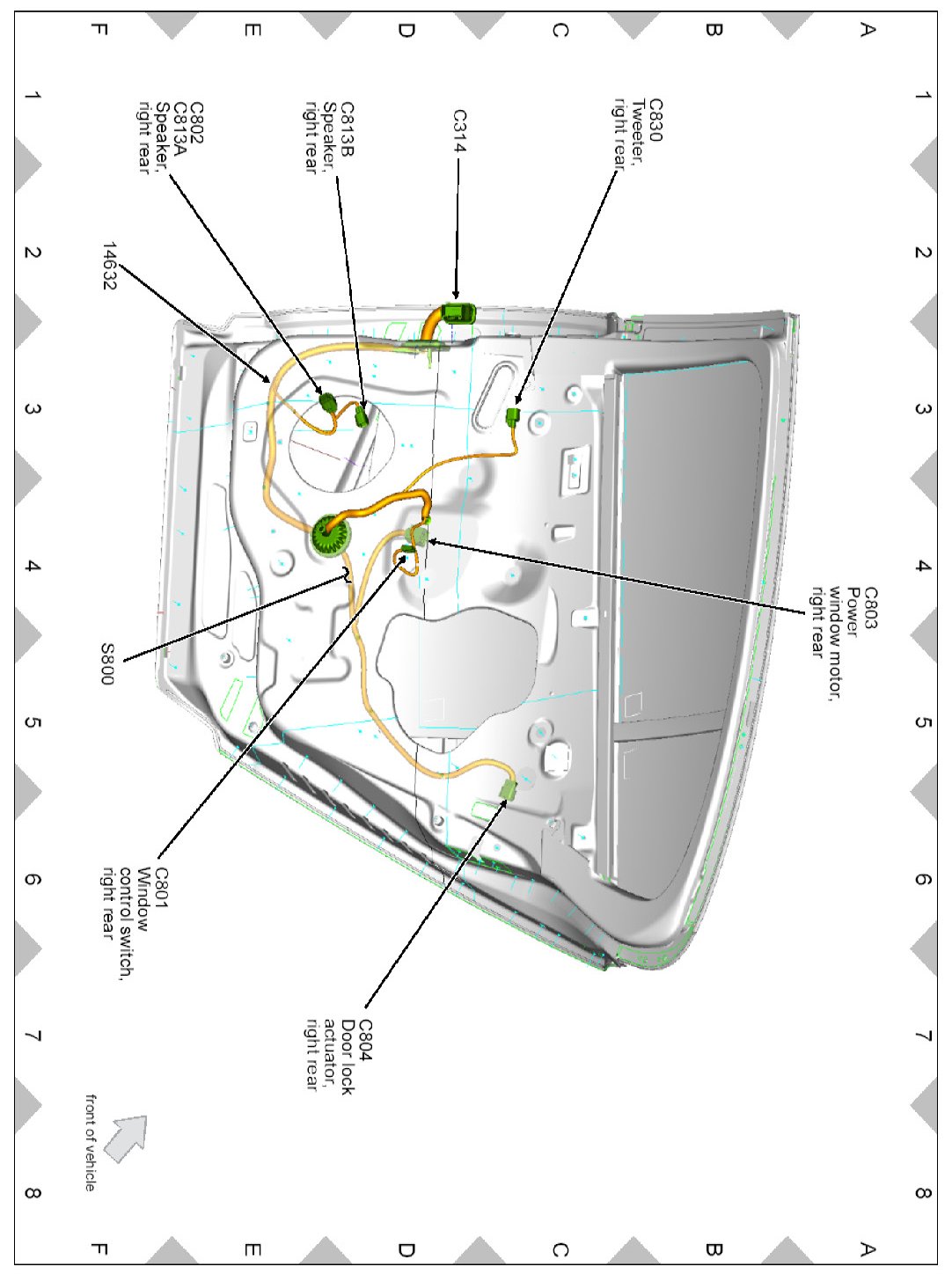 A
B
C
D
E
F

1
2
3
4
5
6
7
8

C830
Tweeter, right rear

C314

C813B
Speaker, right rear

C802
C813A
Speaker, right rear

14632

C803
Power window motor, right rear

S800

C801
Window control switch, right rear

C804
Door lock actuator, right rear

front of vehicle

1
2
3
4
5
6
7
8

A
B
C
D
E
F