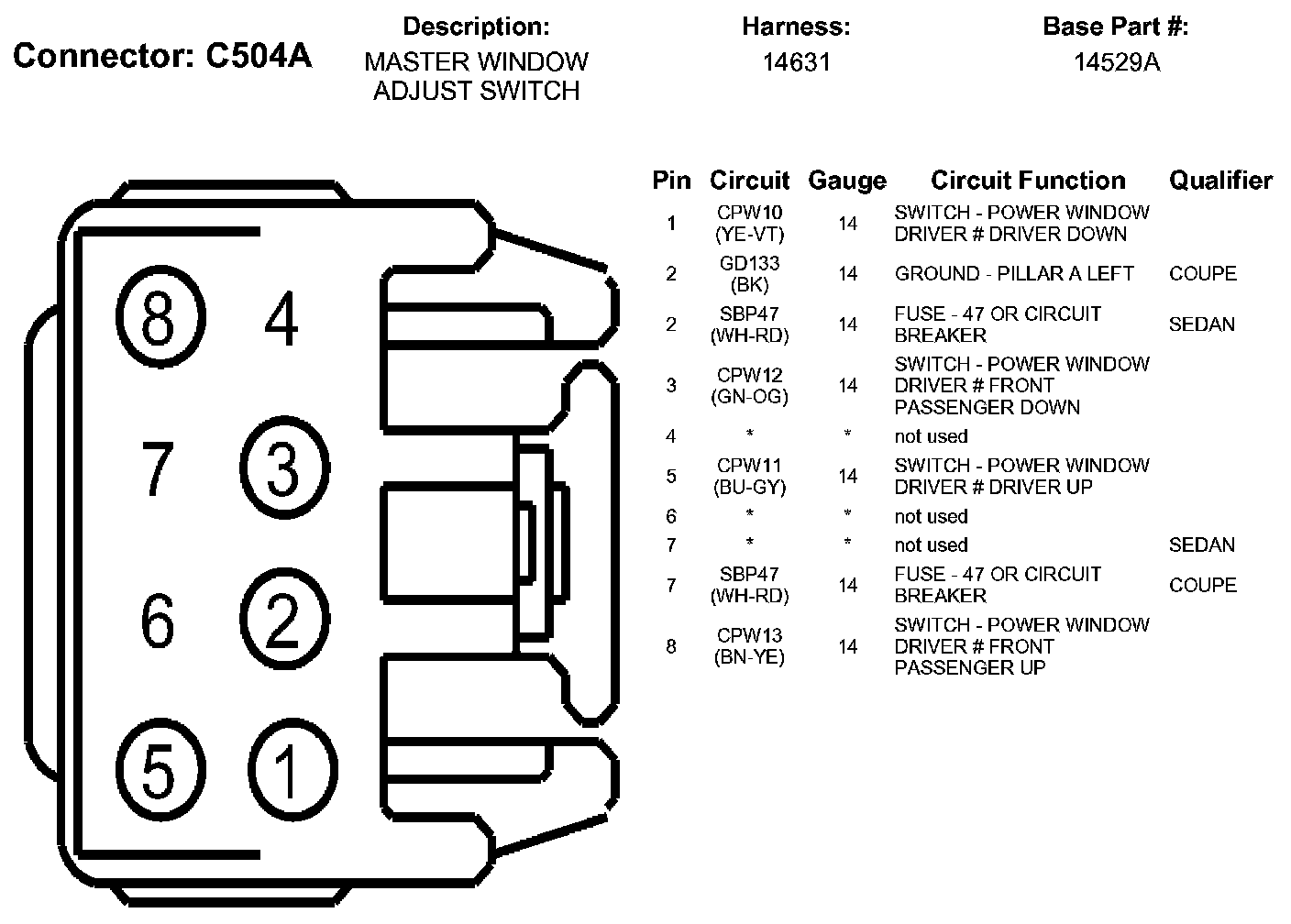 Connector: C504A

Description:
MASTER WINDOW ADJUST SWITCH

Harness:
14631

Base Part #:
14529A

8 4
7 3
6 2
5 1

| Pin | Circuit | Gauge | Circuit Function | Qualifier |
|---|---|---|---|---|
| 1 | CPW10 (YE-VT) | 14 | SWITCH - POWER WINDOW DRIVER # DRIVER DOWN | |
| 2 | GD133 (BK) | 14 | GROUND - PILLAR A LEFT | COUPE |
| 2 | SBP47 (WH-RD) | 14 | FUSE - 47 OR CIRCUIT BREAKER | SEDAN |
| 3 | CPW12 (GN-OG) | 14 | SWITCH - POWER WINDOW DRIVER # FRONT PASSENGER DOWN | |
| 4 | * | * | not used | |
| 5 | CPW11 (BU-GY) | 14 | SWITCH - POWER WINDOW DRIVER # DRIVER UP | |
| 6 | * | * | not used | |
| 7 | * | * | not used | SEDAN |
| 7 | SBP47 (WH-RD) | 14 | FUSE - 47 OR CIRCUIT BREAKER | COUPE |
| 8 | CPW13 (BN-YE) | 14 | SWITCH - POWER WINDOW DRIVER # FRONT PASSENGER UP | |