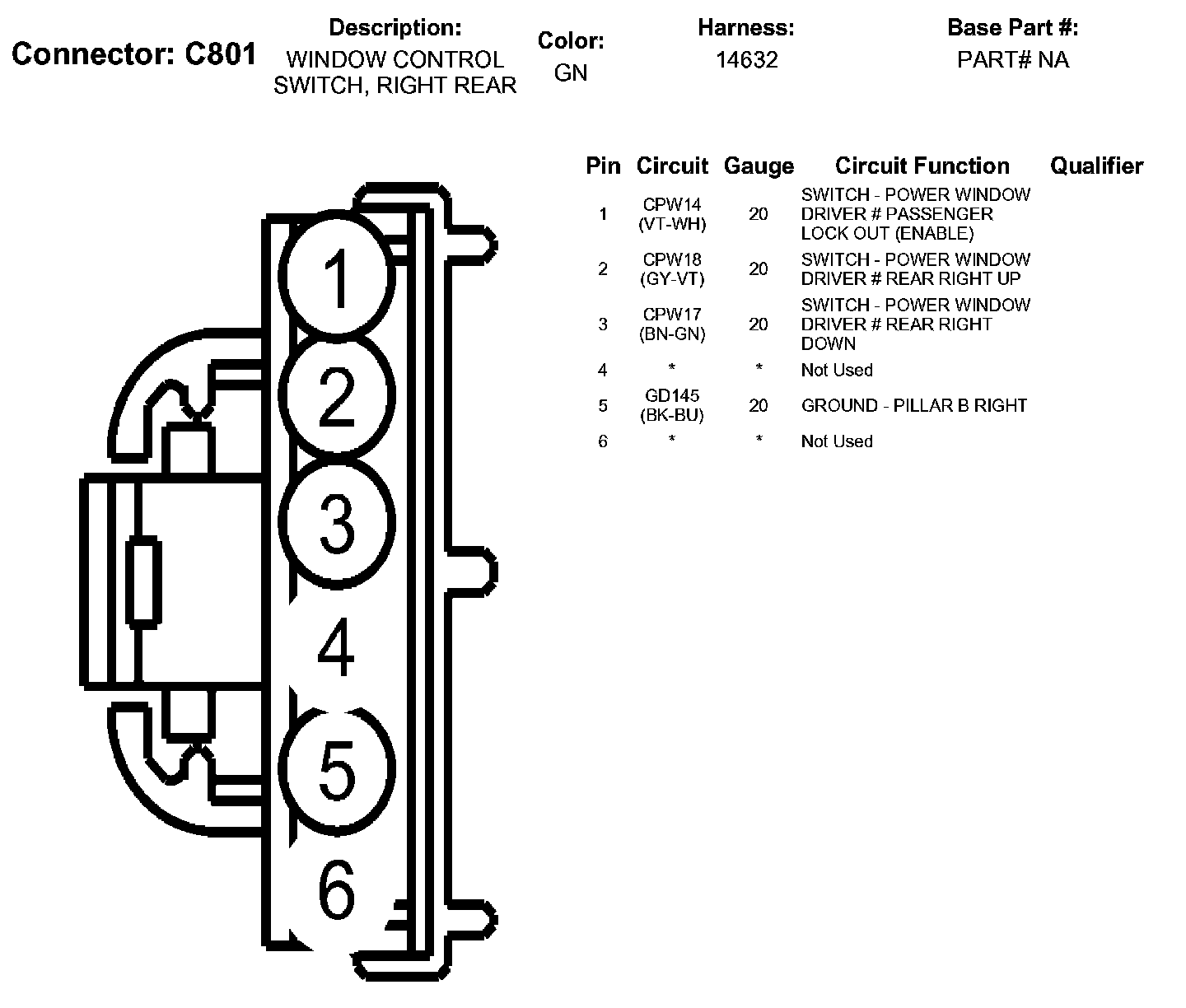 Connector: C801

Description:
WINDOW CONTROL SWITCH, RIGHT REAR

Color:
GN

Harness:
14632

Base Part #:
PART# NA

1
2
3
4
5
6

| Pin | Circuit | Gauge | Circuit Function | Qualifier |
|---|---|---|---|---|
| 1 | CPW14 (VT-WH) | 20 | SWITCH - POWER WINDOW DRIVER # PASSENGER LOCK OUT (ENABLE) | |
| 2 | CPW18 (GY-VT) | 20 | SWITCH - POWER WINDOW DRIVER # REAR RIGHT UP | |
| 3 | CPW17 (BN-GN) | 20 | SWITCH - POWER WINDOW DRIVER # REAR RIGHT DOWN | |
| 4 | * | * | Not Used | |
| 5 | GD145 (BK-BU) | 20 | GROUND - PILLAR B RIGHT | |
| 6 | * | * | Not Used | |