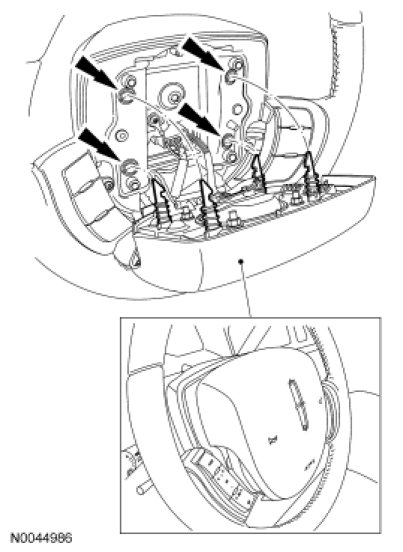 N0044986